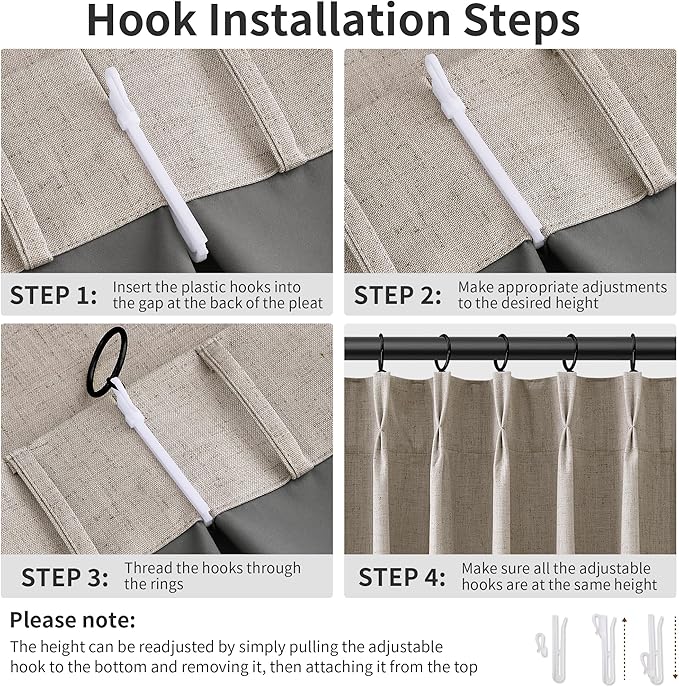 Hook Installation Steps

STEP 1: Insert the plastic hooks into the gap at the back of the pleat

STEP 2: Make appropriate adjustments to the desired height

STEP 3: Thread the hooks through the rings

STEP 4: Make sure all the adjustable hooks are at the same height

Please note:
The height can be readjusted by simply pulling the adjustable hook to the bottom and removing it, then attaching it from the top