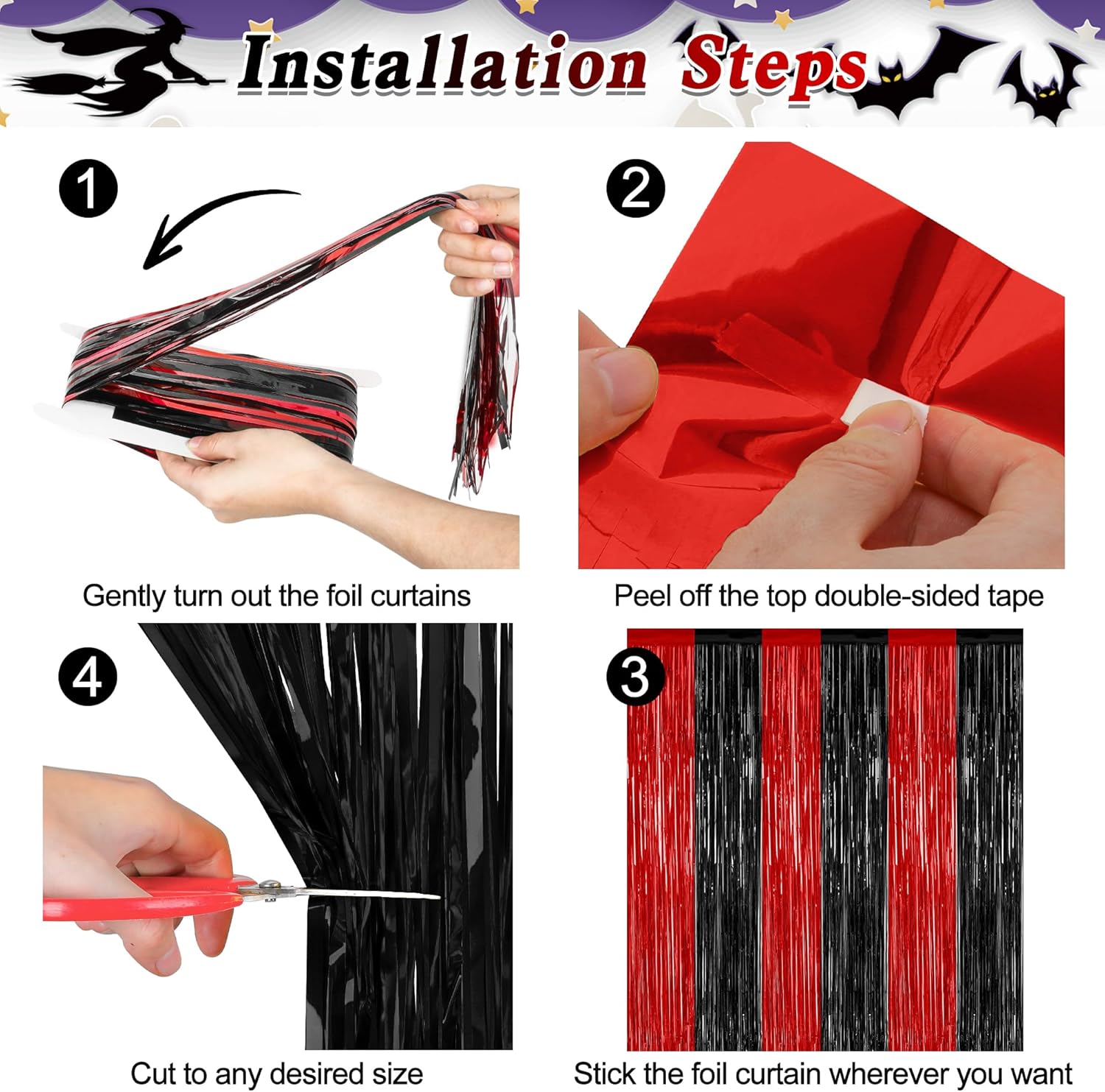 Installation Steps

1

Gently turn out the foil curtains

2

Peel off the top double-sided tape

4

Cut to any desired size

3

Stick the foil curtain wherever you want