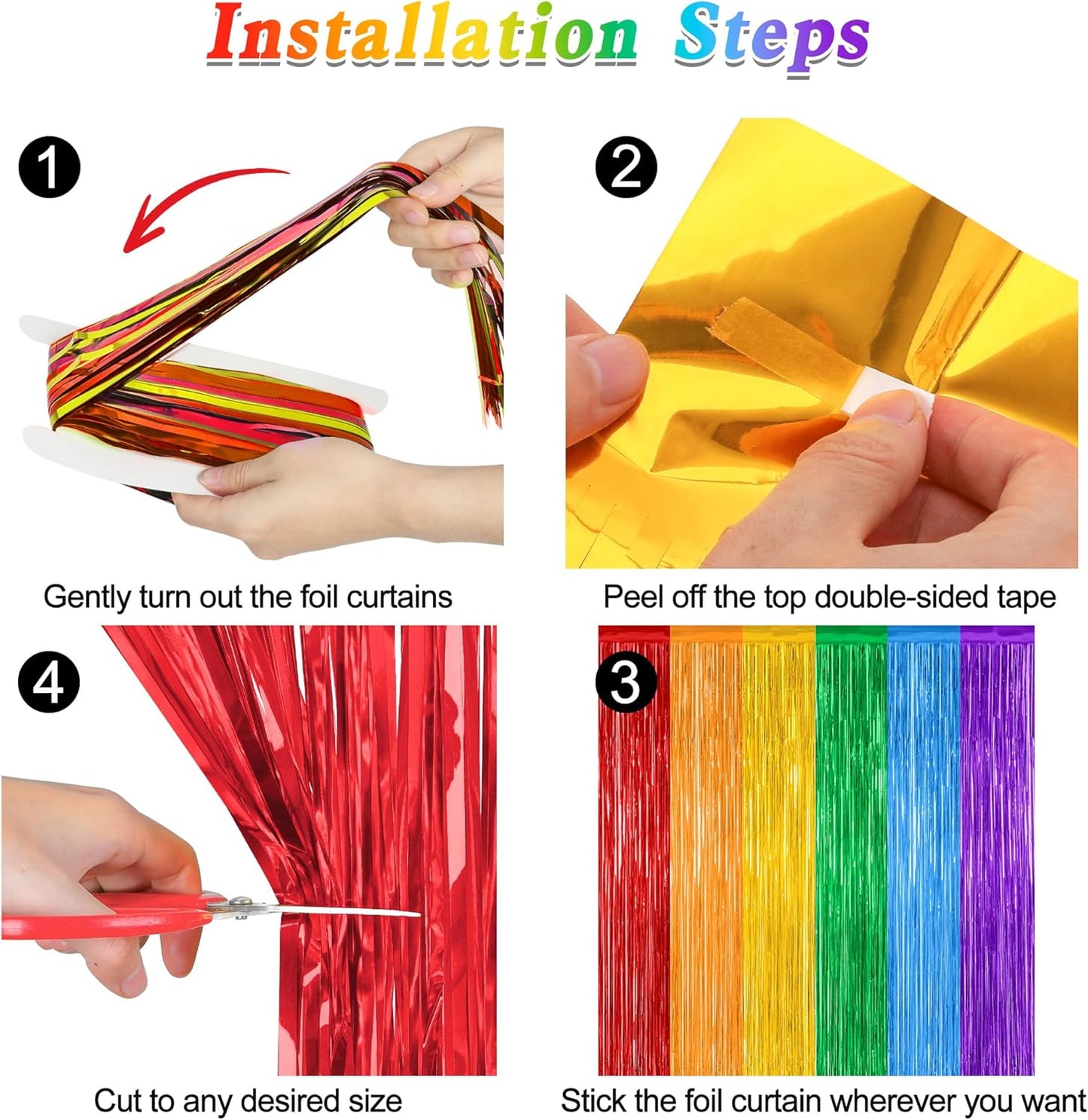 Installation Steps

1

Gently turn out the foil curtains

2

Peel off the top double-sided tape

4

Cut to any desired size

3

Stick the foil curtain wherever you want