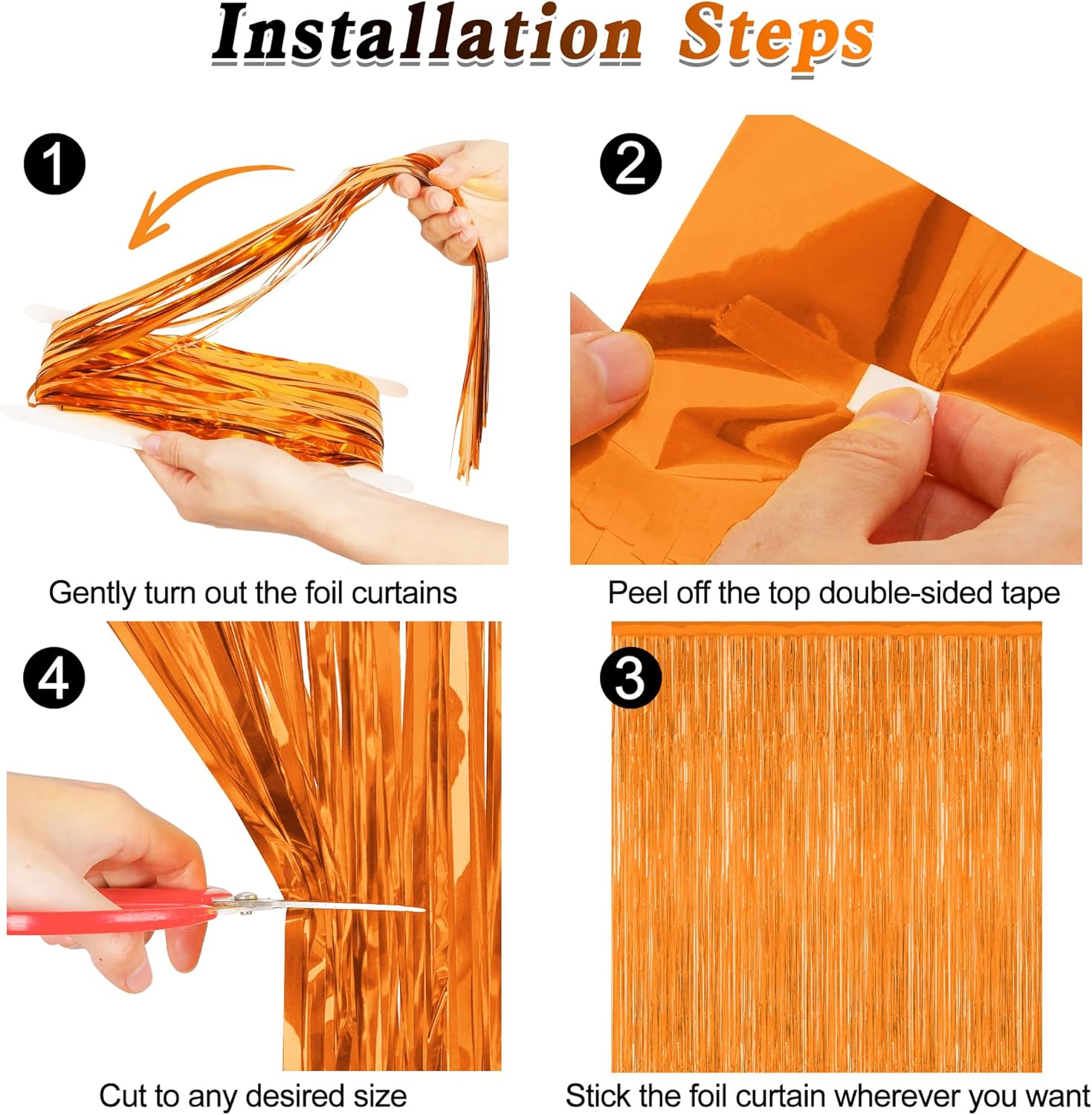 Installation Steps

1

Gently turn out the foil curtains

2

Peel off the top double-sided tape

4

Cut to any desired size

3

Stick the foil curtain wherever you want