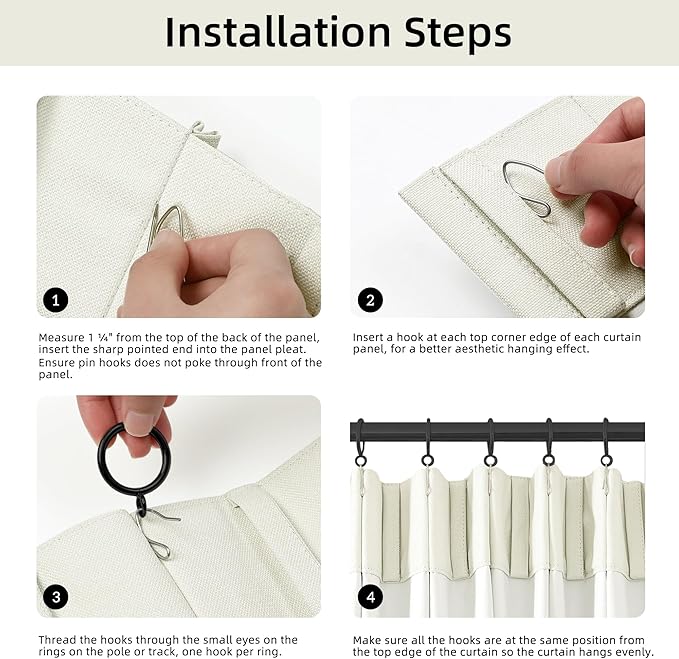 Installation Steps

1

Measure 1 ¼" from the top of the back of the panel, insert the sharp pointed end into the panel pleat. Ensure pin hooks does not poke through front of the panel.

2

Insert a hook at each top corner edge of each curtain panel, for a better aesthetic hanging effect.

3

Thread the hooks through the small eyes on the rings on the pole or track, one hook per ring.

4

Make sure all the hooks are at the same position from the top edge of the curtain so the curtain hangs evenly.