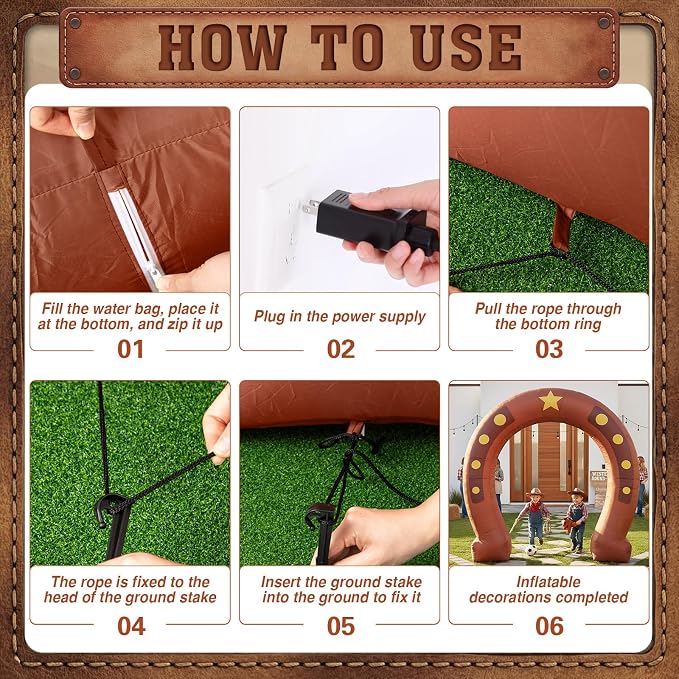 HOW TO USE

Fill the water bag, place it at the bottom, and zip it up

01

Plug in the power supply

02

Pull the rope through the bottom ring

03

The rope is fixed to the head of the ground stake

04

Insert the ground stake into the ground to fix it

05

Inflatable decorations completed

06