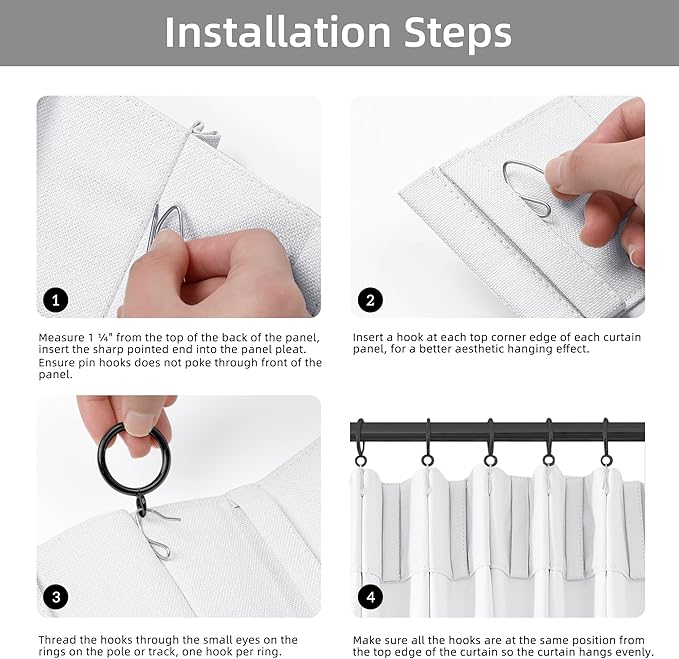 Installation Steps

1

Measure 1 ¼" from the top of the back of the panel, insert the sharp pointed end into the panel pleat. Ensure pin hooks does not poke through front of the panel.

2

Insert a hook at each top corner edge of each curtain panel, for a better aesthetic hanging effect.

3

Thread the hooks through the small eyes on the rings on the pole or track, one hook per ring.

4

Make sure all the hooks are at the same position from the top edge of the curtain so the curtain hangs evenly.