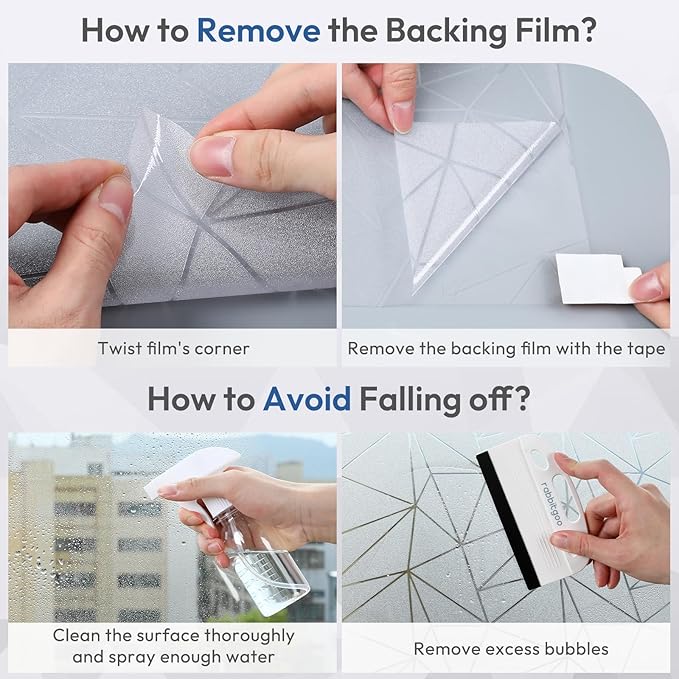 How to Remove the Backing Film?

Twist film's corner

Remove the backing film with the tape

How to Avoid Falling off?

rabbitgoo

Clean the surface thoroughly and spray enough water

Remove excess bubbles