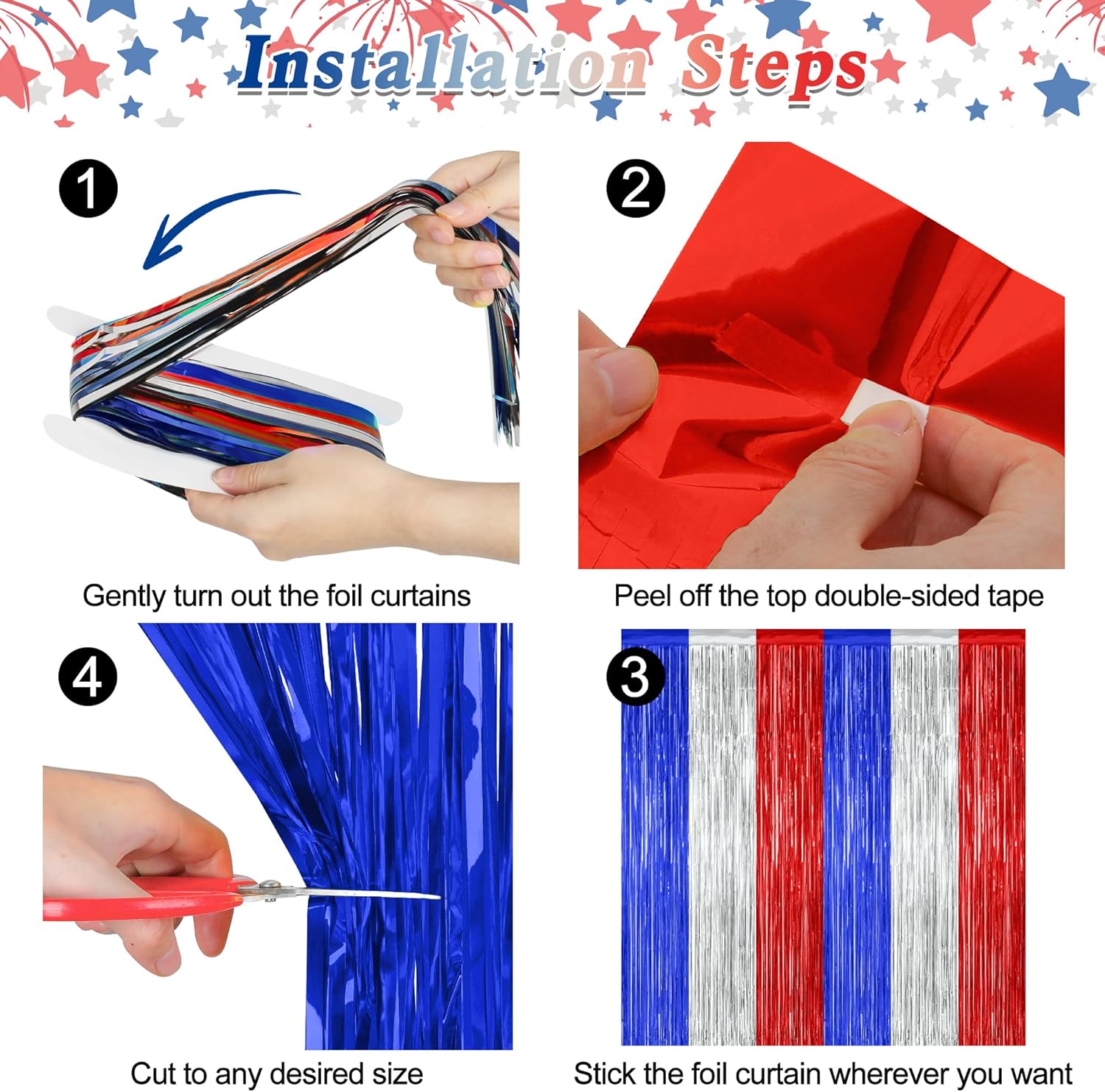 Installation Steps

1

Gently turn out the foil curtains

2

Peel off the top double-sided tape

4

Cut to any desired size

3

Stick the foil curtain wherever you want