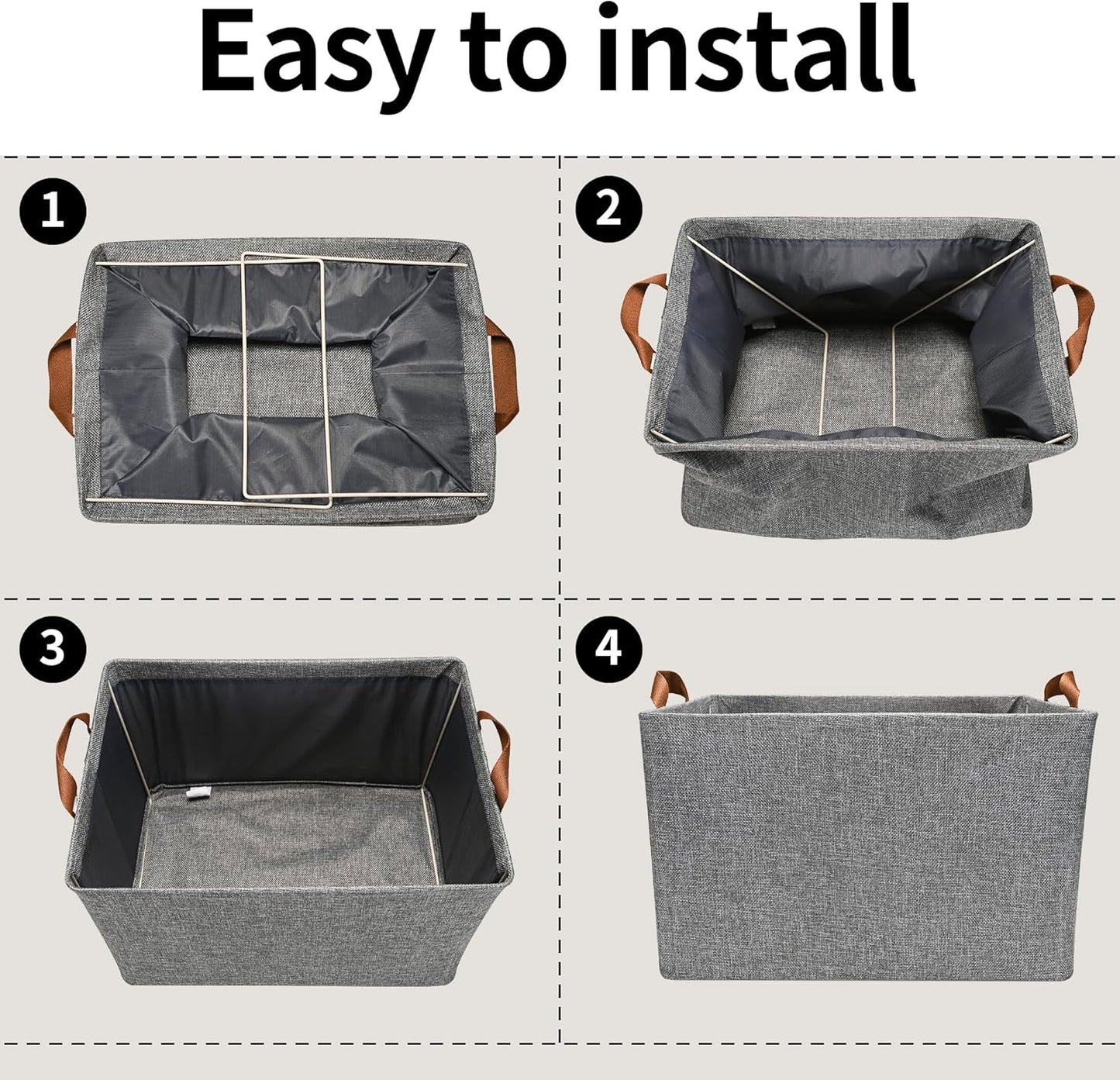 Easy to install

1

2

3

4