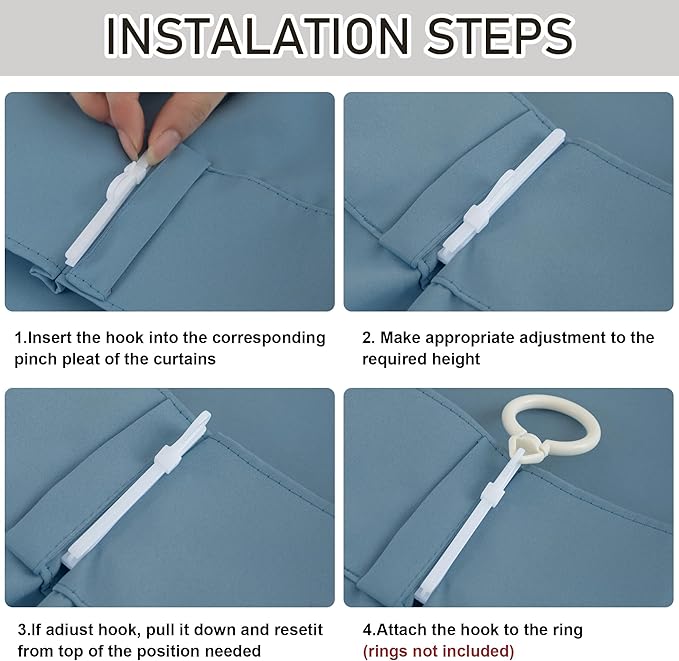 INSTALATION STEPS

1.Insert the hook into the corresponding pinch pleat of the curtains

2. Make appropriate adjustment to the required height

3.If adiust hook, pull it down and resetit from top of the position needed

4.Attach the hook to the ring (rings not included)