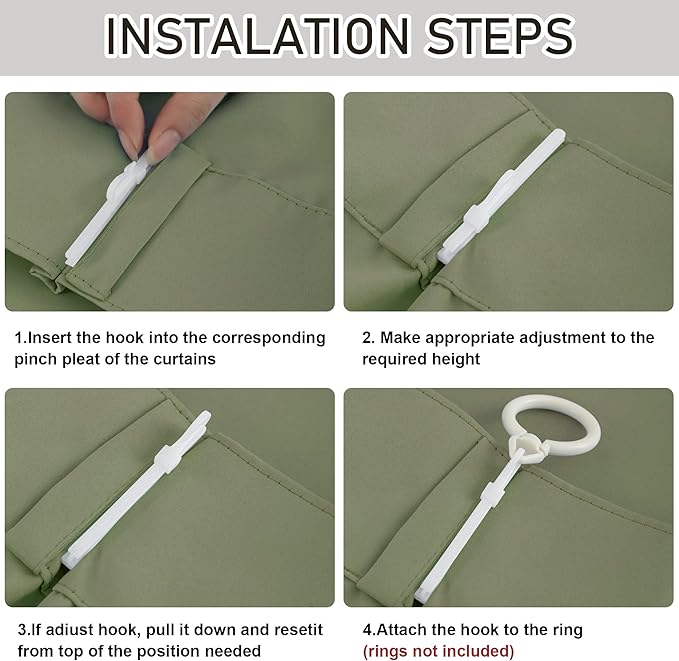 INSTALATION STEPS

1.Insert the hook into the corresponding pinch pleat of the curtains

2. Make appropriate adjustment to the required height

3.If adiust hook, pull it down and resetit from top of the position needed

4.Attach the hook to the ring (rings not included)