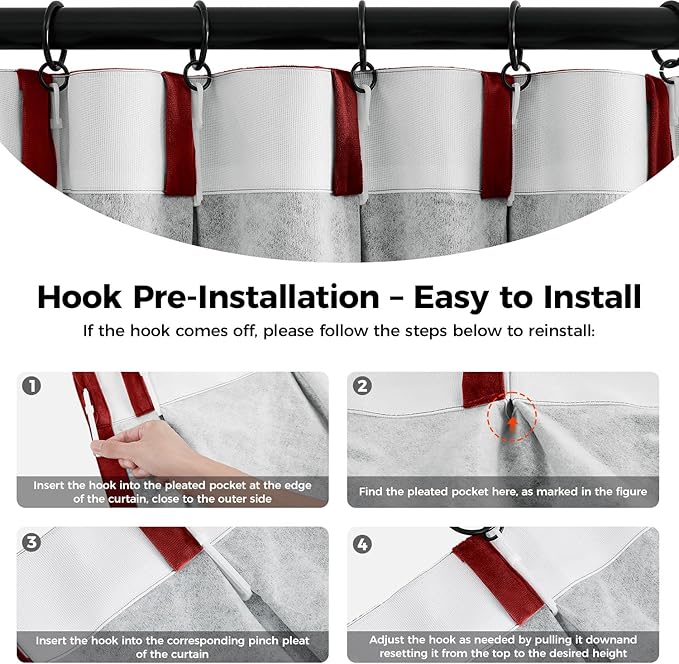 Hook Pre-Installation – Easy to Install

If the hook comes off, please follow the steps below to reinstall:

1

Insert the hook into the pleated pocket at the edge of the curtain, close to the outer side

2

Find the pleated pocket here, as marked in the figure

3

Insert the hook into the corresponding pinch pleat of the curtain

4

Adjust the hook as needed by pulling it downand resetting it from the top to the desired height