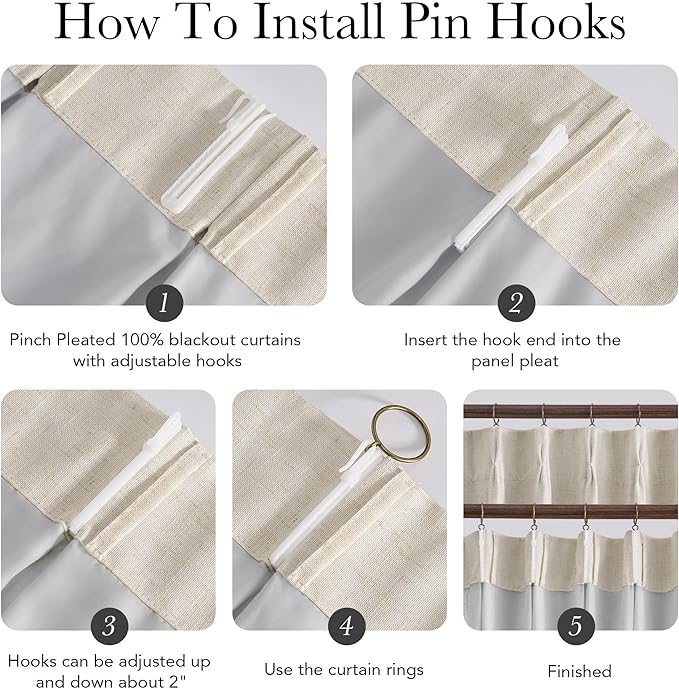 How To Install Pin Hooks

1

Pinch Pleated 100% blackout curtains with adjustable hooks

2

Insert the hook end into the panel pleat

3

Hooks can be adjusted up and down about 2"

4

Use the curtain rings

5

Finished