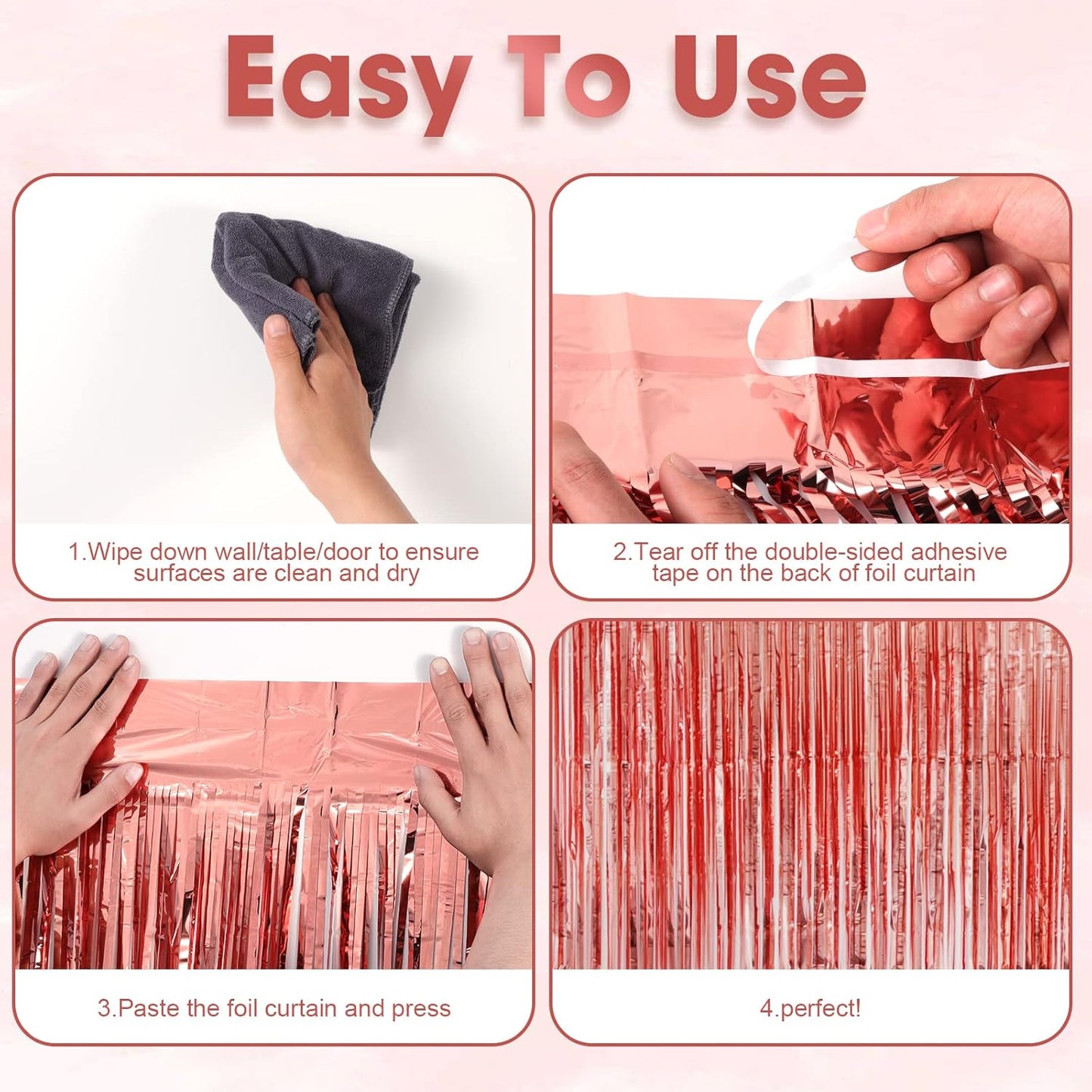 Easy To Use

1.Wipe down wall/table/door to ensure surfaces are clean and dry

2.Tear off the double-sided adhesive tape on the back of foil curtain

3.Paste the foil curtain and press

4.perfect!