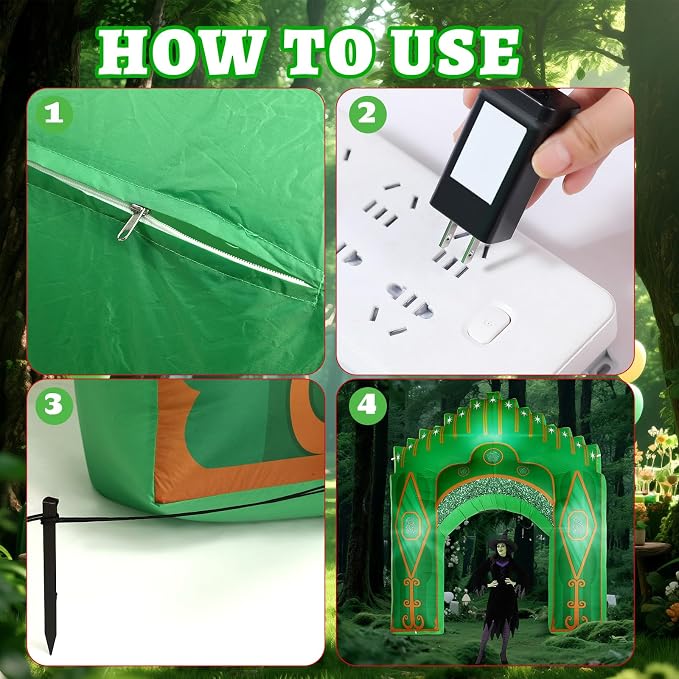 HOW TO USE

1

2

3

4