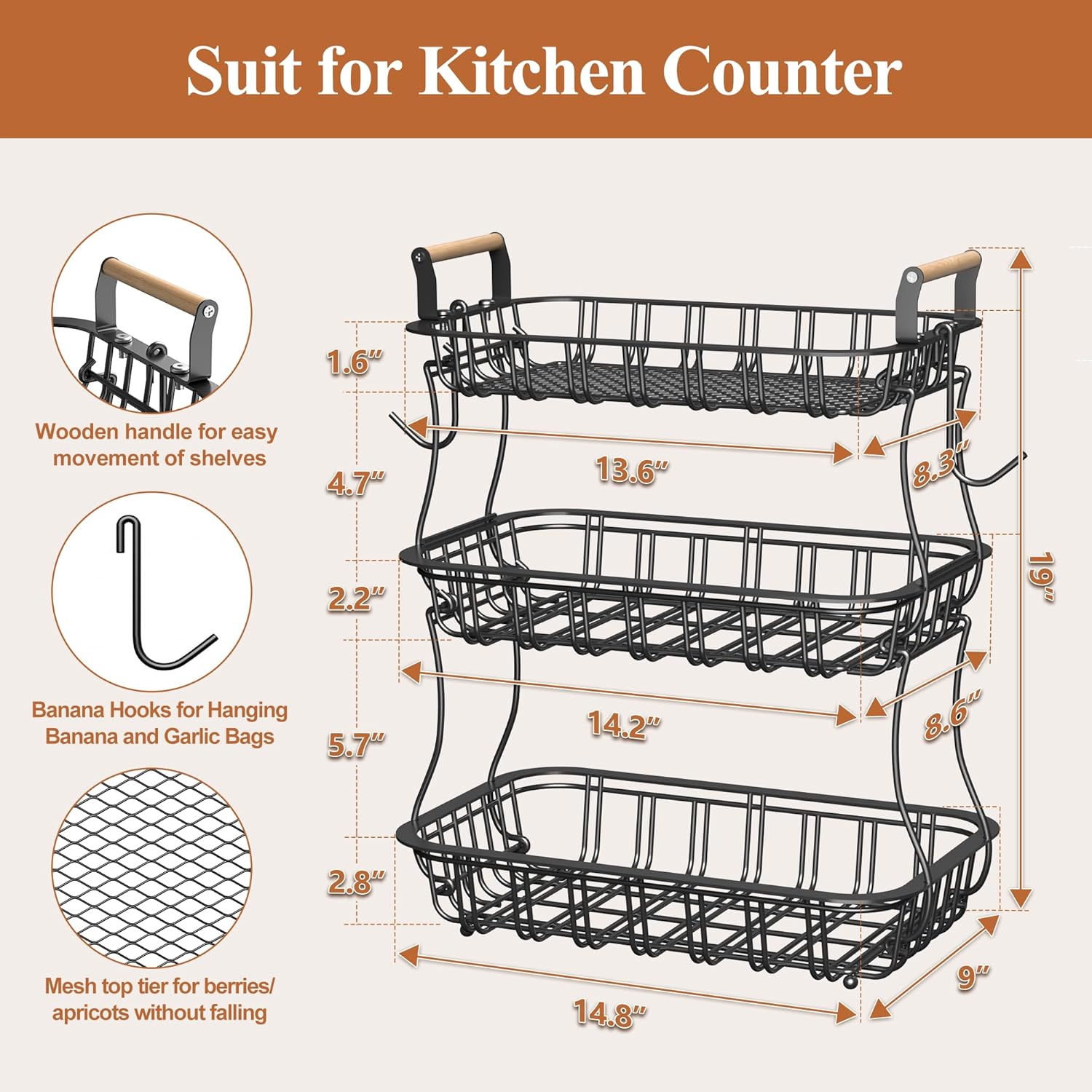 Suit for Kitchen Counter

Wooden handle for easy movement of shelves

Banana Hooks for Hanging Banana and Garlic Bags

Mesh top tier for berries/ apricots without falling

1.6”

4.7”

2.2”

5.7”

2.8”

13.6”

8.3”

14.2”

8.6”

14.8”

9”

19”