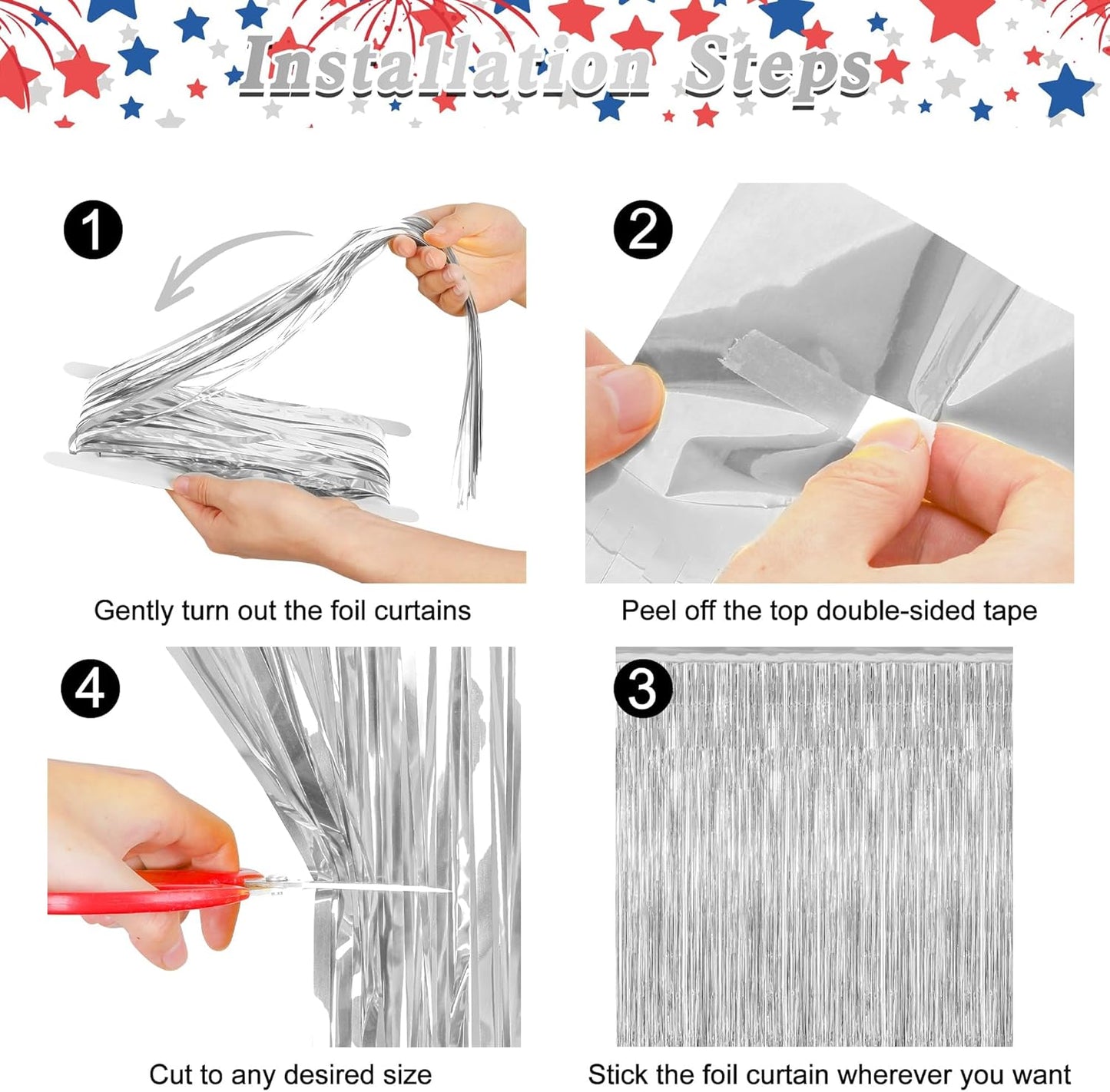 Installation Steps

1

Gently turn out the foil curtains

2

Peel off the top double-sided tape

4

Cut to any desired size

3

Stick the foil curtain wherever you want