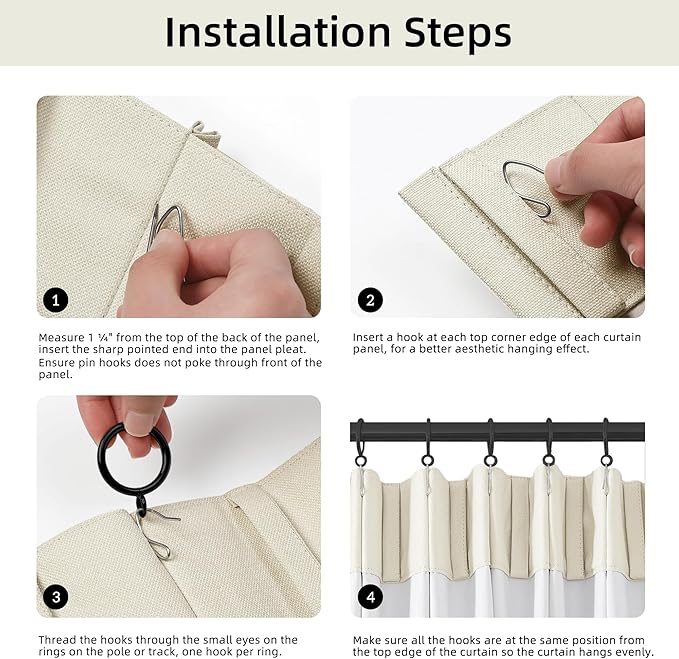 Installation Steps

1

Measure 1 ¼" from the top of the back of the panel, insert the sharp pointed end into the panel pleat. Ensure pin hooks does not poke through front of the panel.

2

Insert a hook at each top corner edge of each curtain panel, for a better aesthetic hanging effect.

3

Thread the hooks through the small eyes on the rings on the pole or track, one hook per ring.

4

Make sure all the hooks are at the same position from the top edge of the curtain so the curtain hangs evenly.