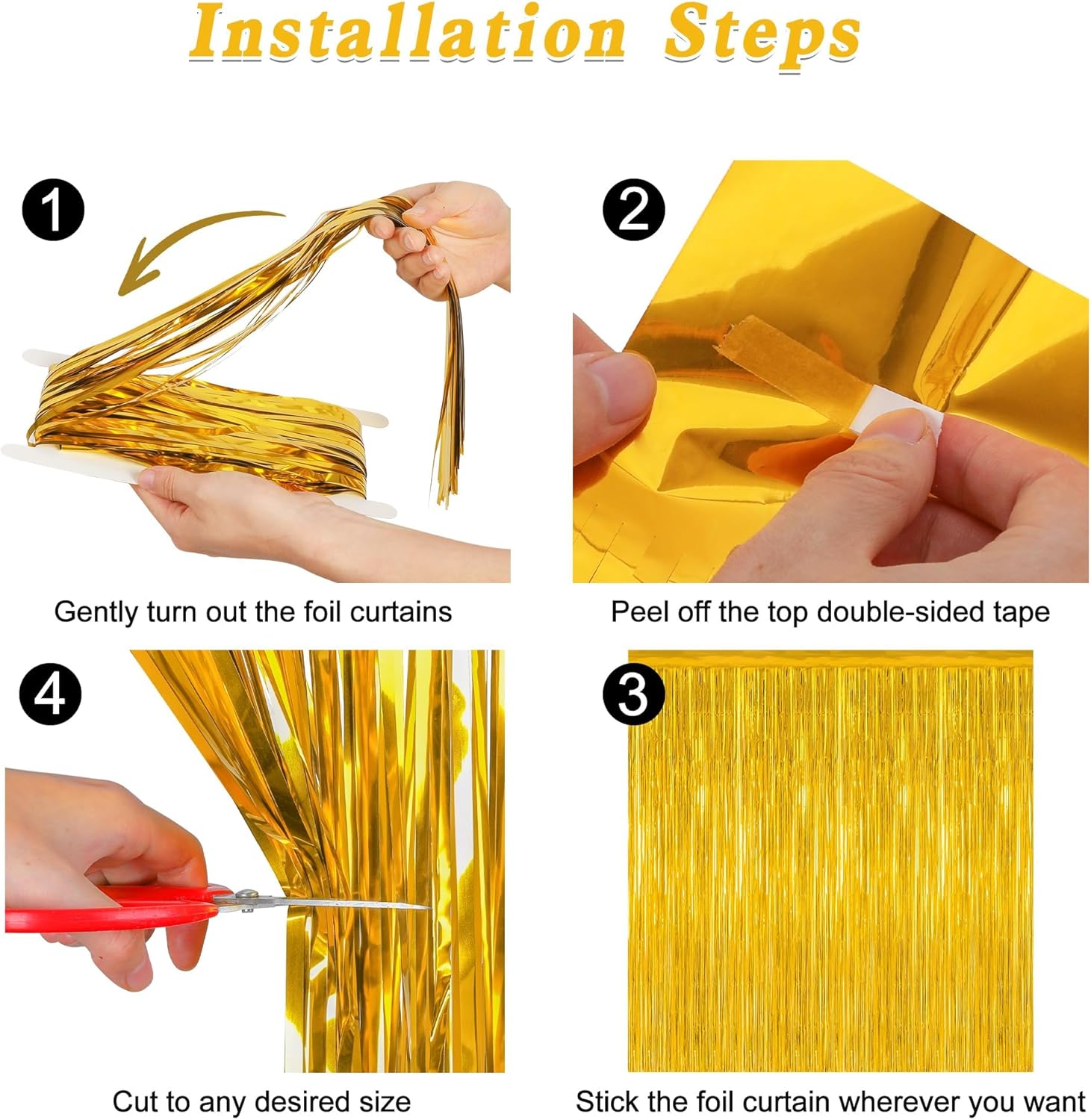 Installation Steps

1

Gently turn out the foil curtains

2

Peel off the top double-sided tape

4

Cut to any desired size

3

Stick the foil curtain wherever you want