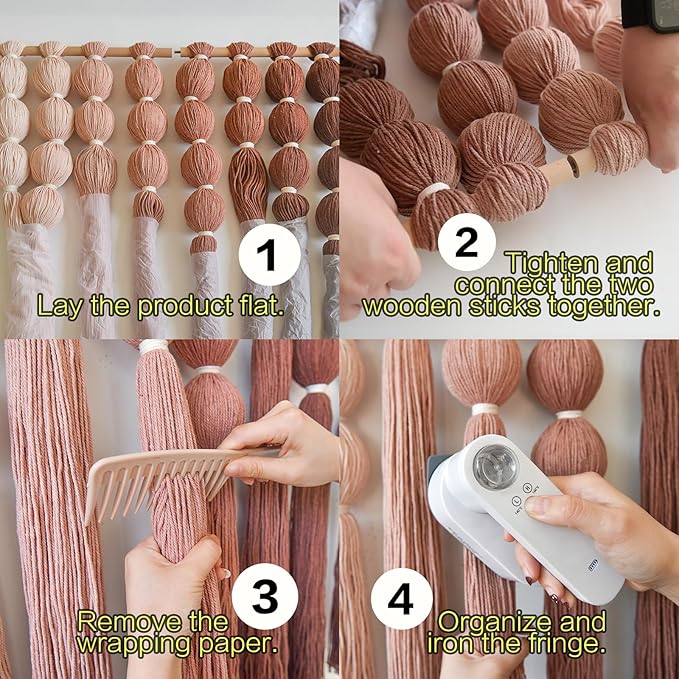 1
Lay the product flat.

2
Tighten and connect the two wooden sticks together.

3
Remove the wrapping paper.

4
Organize and iron the fringe.