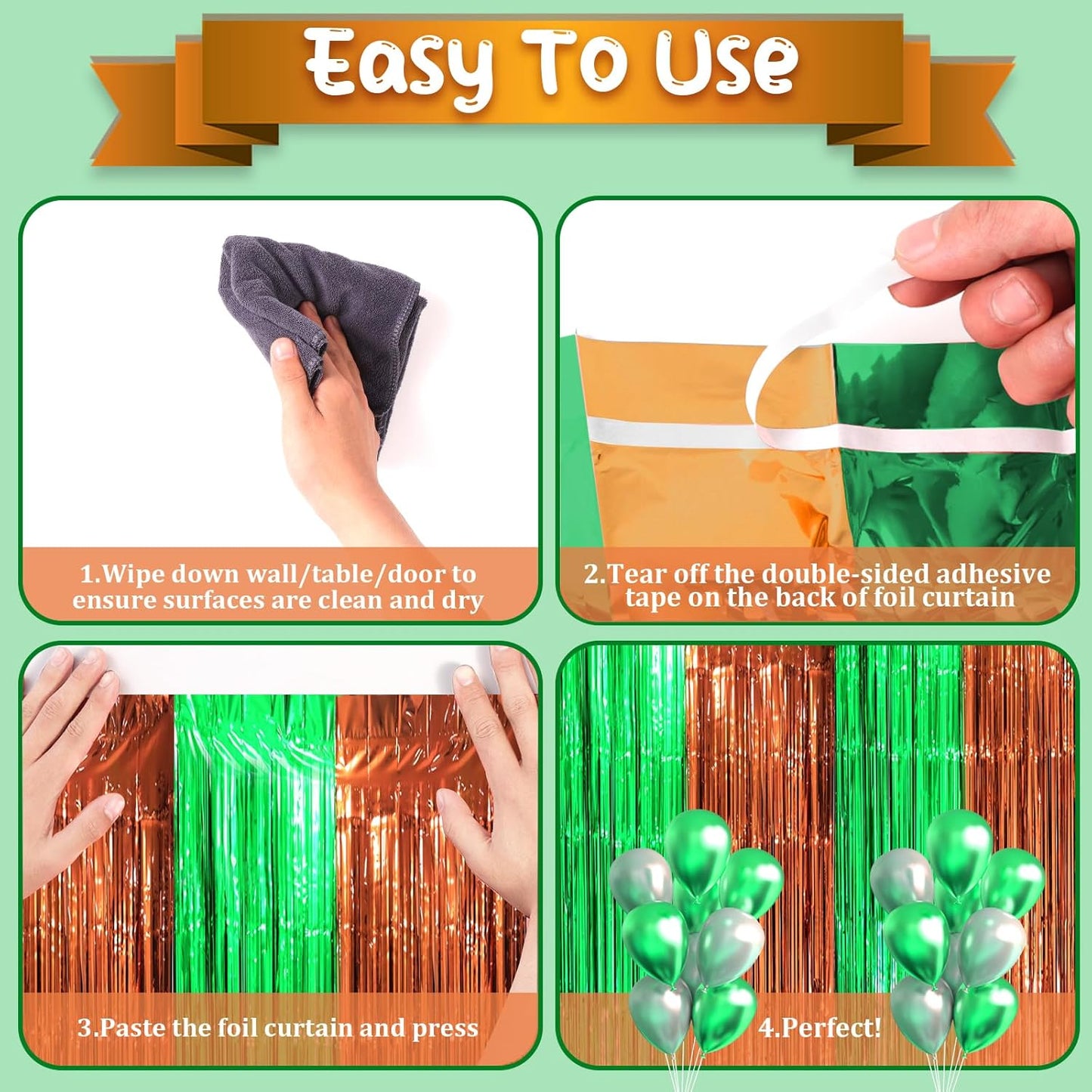 Easy To Use

1.Wipe down wall/table/door to ensure surfaces are clean and dry

2.Tear off the double-sided adhesive tape on the back of foil curtain

3.Paste the foil curtain and press

4.Perfect!