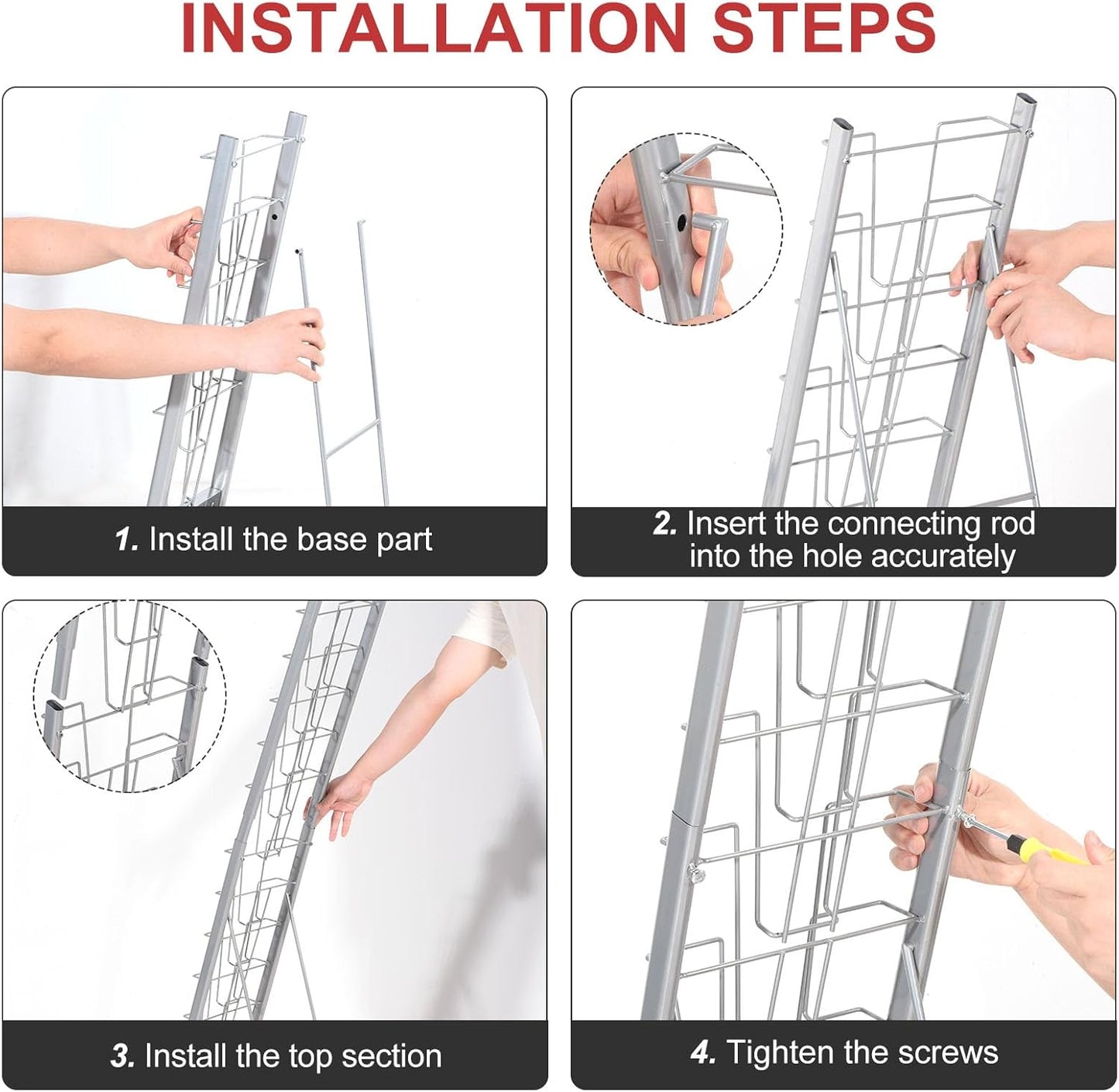 INSTALLATION STEPS

1. Install the base part

2. Insert the connecting rod into the hole accurately

3. Install the top section

4. Tighten the screws