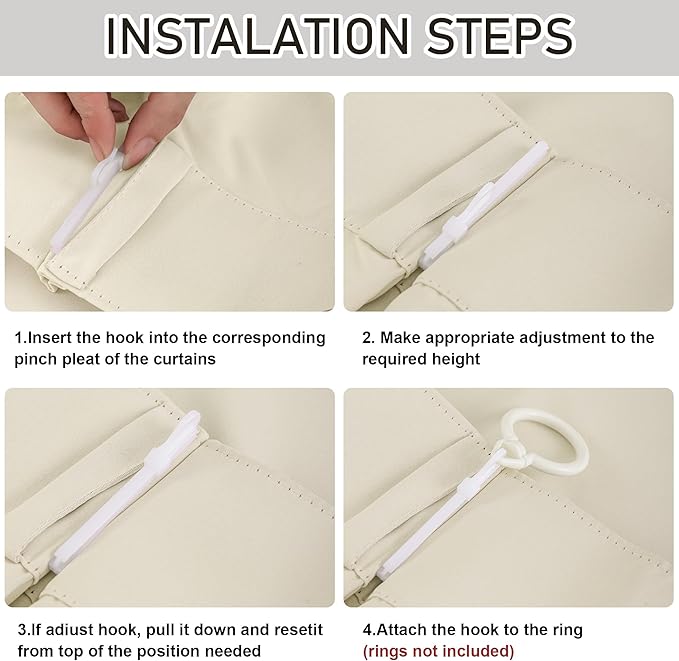 INSTALATION STEPS

1.Insert the hook into the corresponding pinch pleat of the curtains

2. Make appropriate adjustment to the required height

3.If adiust hook, pull it down and resetit from top of the position needed

4.Attach the hook to the ring (rings not included)