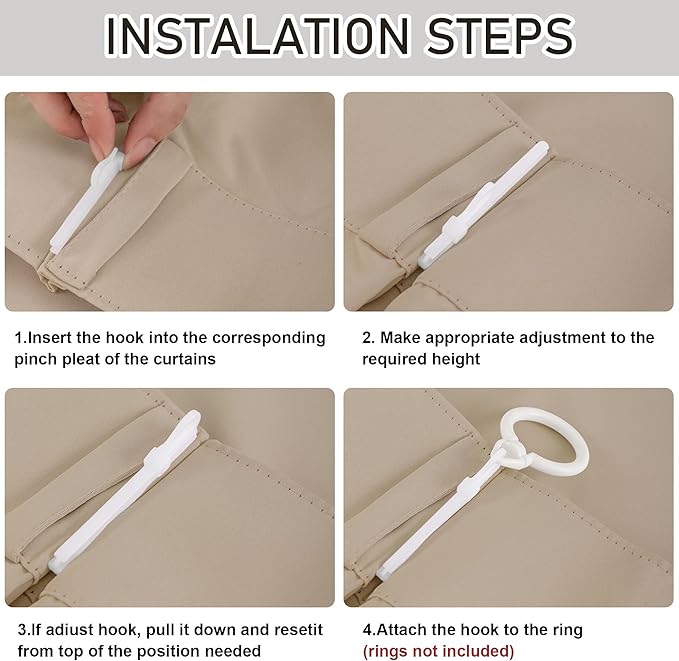 INSTALATION STEPS

1.Insert the hook into the corresponding pinch pleat of the curtains

2. Make appropriate adjustment to the required height

3.If adiust hook, pull it down and resetit from top of the position needed

4.Attach the hook to the ring
(rings not included)