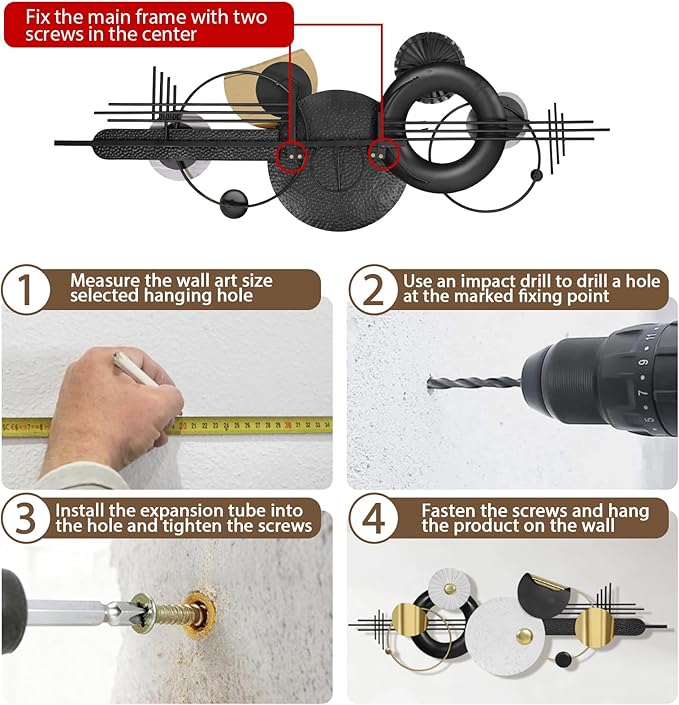 Fix the main frame with two screws in the center

1 Measure the wall art size selected hanging hole

2 Use an impact drill to drill a hole at the marked fixing point

3 Install the expansion tube into the hole and tighten the screws

4 Fasten the screws and hang the product on the wall