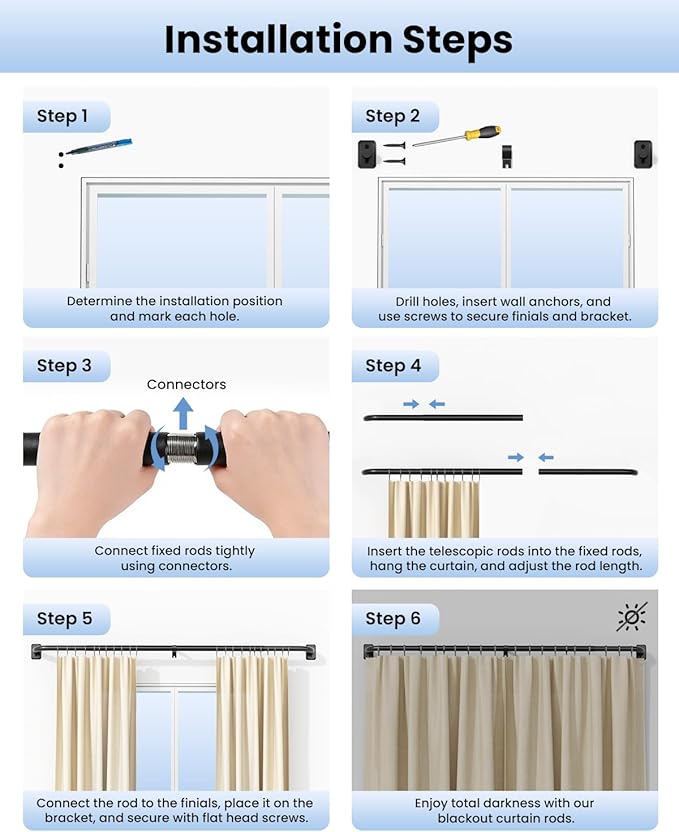 Installation Steps

Step 1

Determine the installation position and mark each hole.

Step 2

Drill holes, insert wall anchors, and use screws to secure finials and bracket.

Step 3

Connectors

Connect fixed rods tightly using connectors.

Step 4

Insert the telescopic rods into the fixed rods, hang the curtain, and adjust the rod length.

Step 5

Connect the rod to the finials, place it on the bracket, and secure with flat head screws.

Step 6

Enjoy total darkness with our blackout curtain rods.