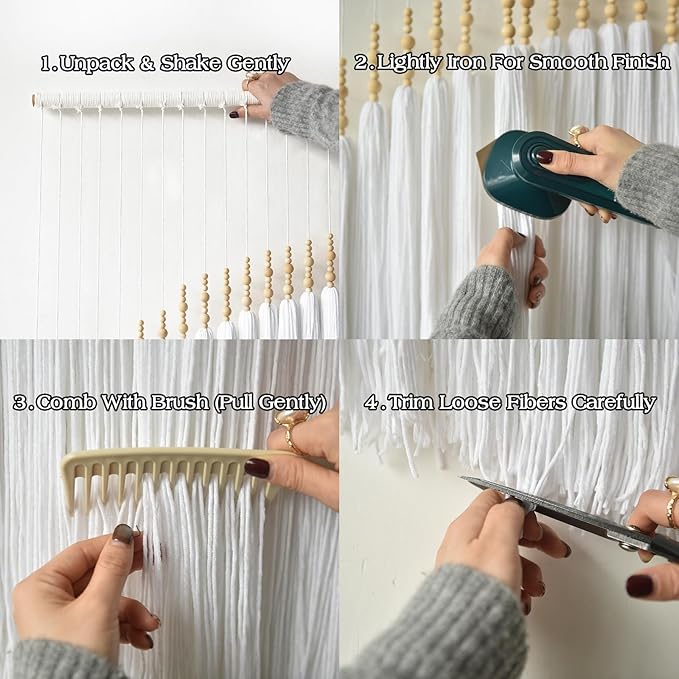 1.Unpack & Shake Gently

2.Lightly Iron For Smooth Finish

3.Comb With Brush (Pull Gently)

4.Trim Loose Fibers Carefully