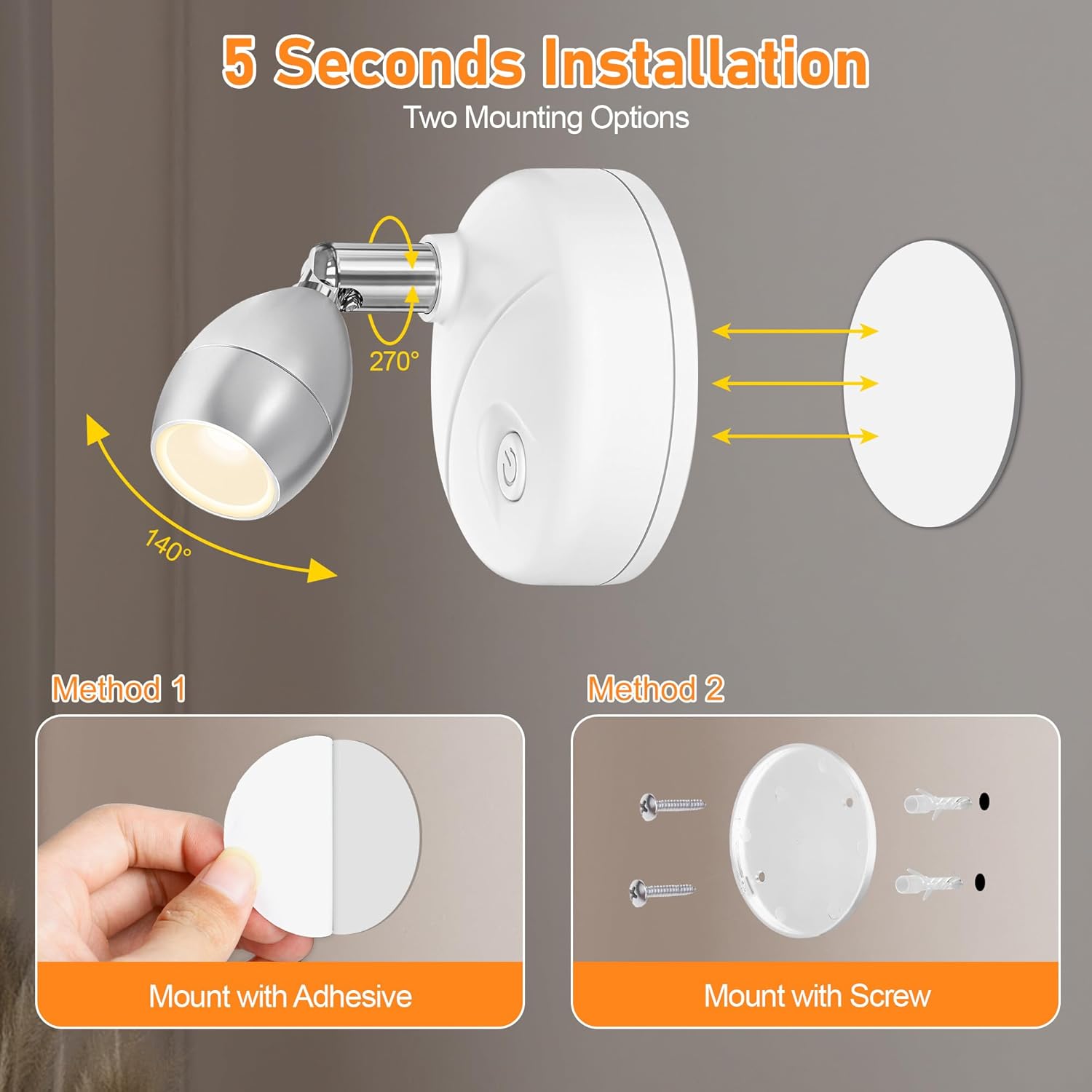 5 Seconds Installation

Two Mounting Options

270°

140°

Method 1

Mount with Adhesive

Method 2

Mount with Screw