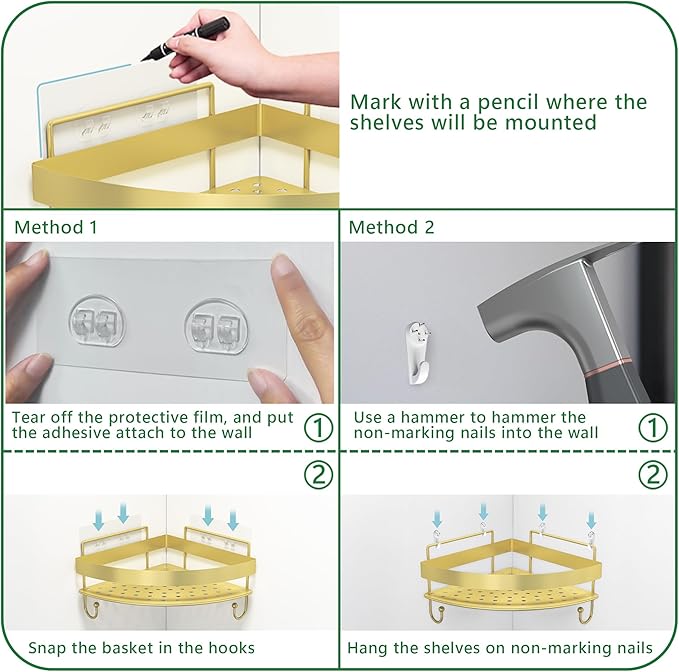 Mark with a pencil where the shelves will be mounted

Method 1

Tear off the protective film, and put the adhesive attach to the wall

①

②

Snap the basket in the hooks

Method 2

Use a hammer to hammer the non-marking nails into the wall

①

②

Hang the shelves on non-marking nails