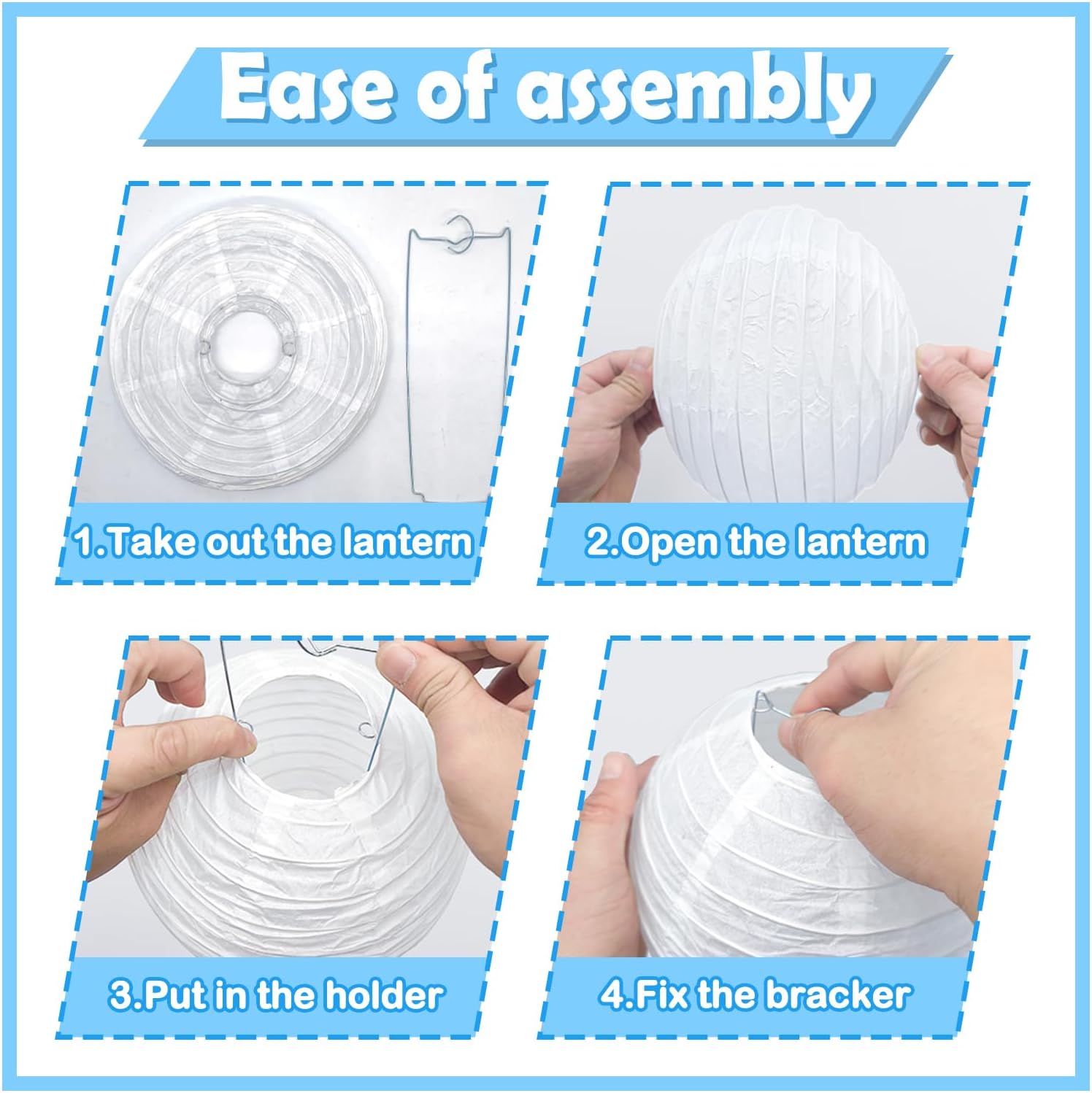 Ease of assembly

1.Take out the lantern

2.Open the lantern

3.Put in the holder

4.Fix the bracker