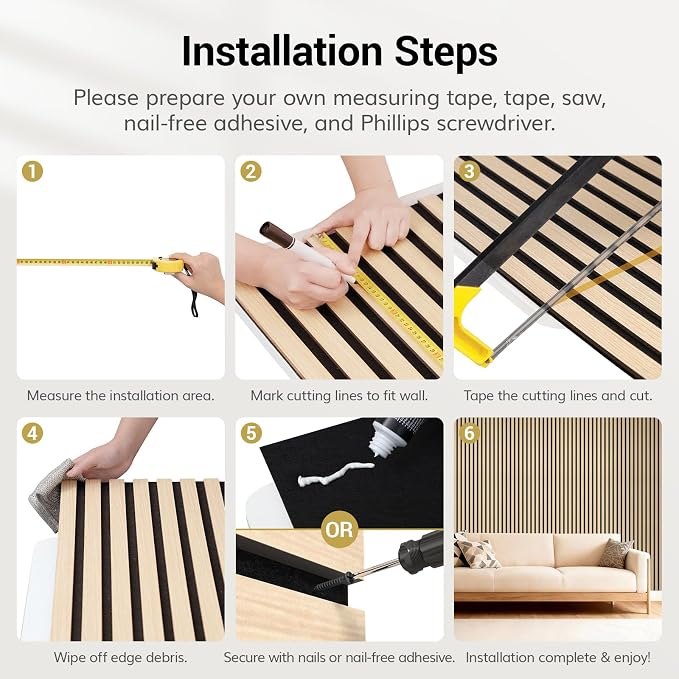 Installation Steps

Please prepare your own measuring tape, tape, saw, nail-free adhesive, and Phillips screwdriver.

1

Measure the installation area.

2

Mark cutting lines to fit wall.

3

Tape the cutting lines and cut.

4

Wipe off edge debris.

5

OR

Secure with nails or nail-free adhesive.

6

Installation complete & enjoy!