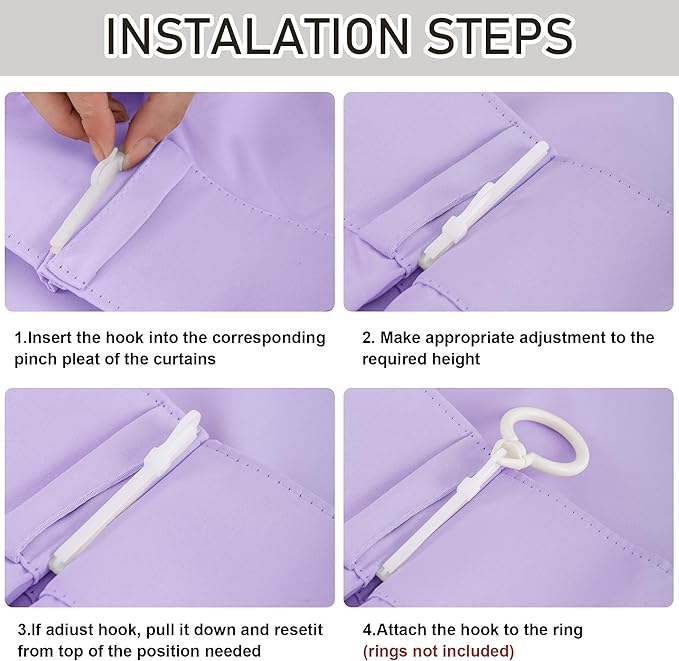 INSTALATION STEPS

1.Insert the hook into the corresponding pinch pleat of the curtains

2. Make appropriate adjustment to the required height

3.If adiust hook, pull it down and resetit from top of the position needed

4.Attach the hook to the ring (rings not included)