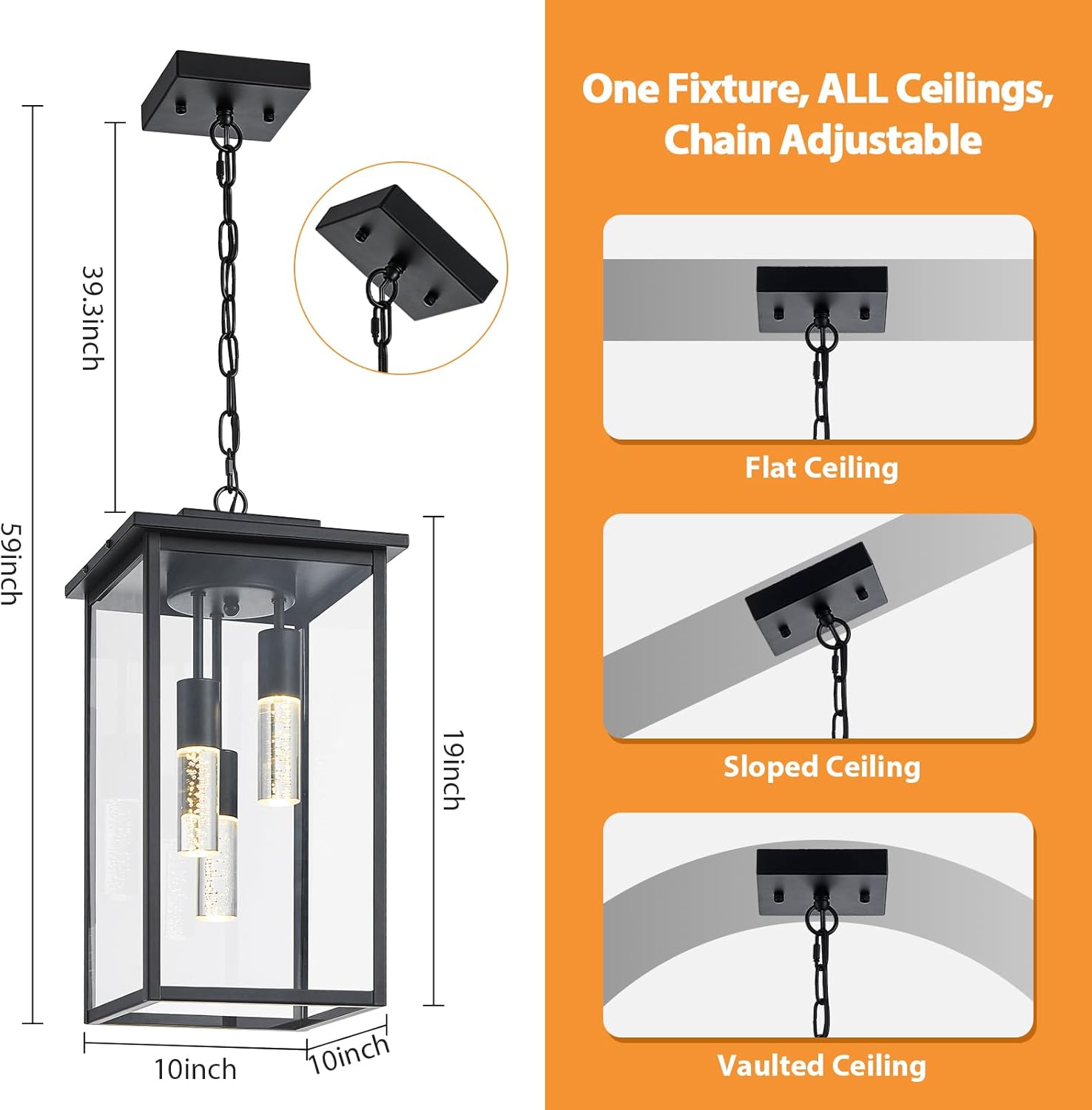 59inch

39.3inch

19inch

10inch

10inch

One Fixture, ALL Ceilings, Chain Adjustable

Flat Ceiling

Sloped Ceiling

Vaulted Ceiling