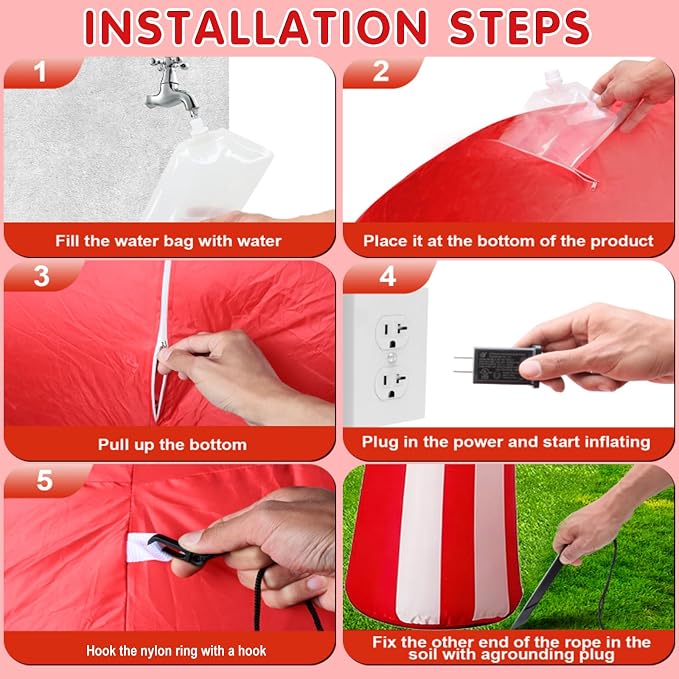 INSTALLATION STEPS

1

Fill the water bag with water

2

Place it at the bottom of the product

3

Pull up the bottom

4

Plug in the power and start inflating

5

Hook the nylon ring with a hook

Fix the other end of the rope in the soil with agrounding plug