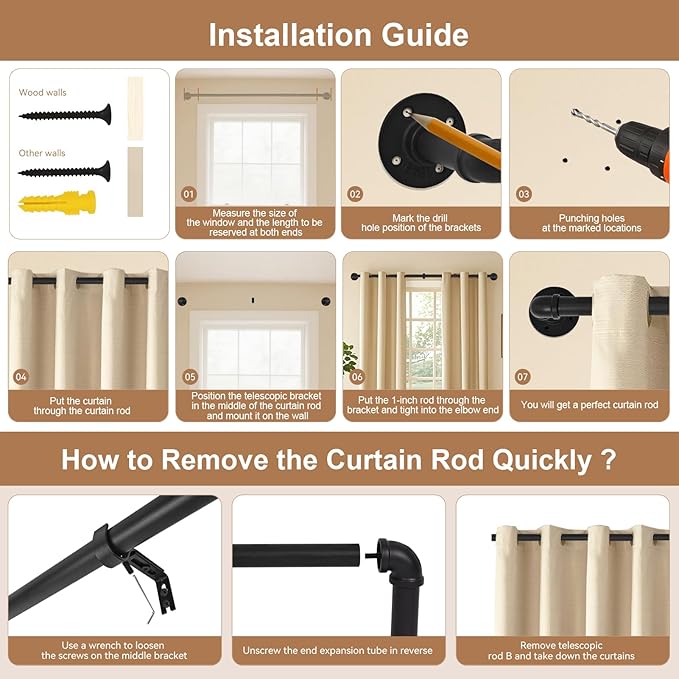 Installation Guide

Wood walls

Other walls

01

Measure the size of the window and the length to be reserved at both ends

02

Mark the drill hole position of the brackets

03

Punching holes at the marked locations

04

Put the curtain through the curtain rod

05

Position the telescopic bracket in the middle of the curtain rod and mount it on the wall

06

Put the 1-inch rod through the bracket and tight into the elbow end

07

You will get a perfect curtain rod

How to Remove the Curtain Rod Quickly ?

Use a wrench to loosen the screws on the middle bracket

Unscrew the end expansion tube in reverse

Remove telescopic rod B and take down the curtains