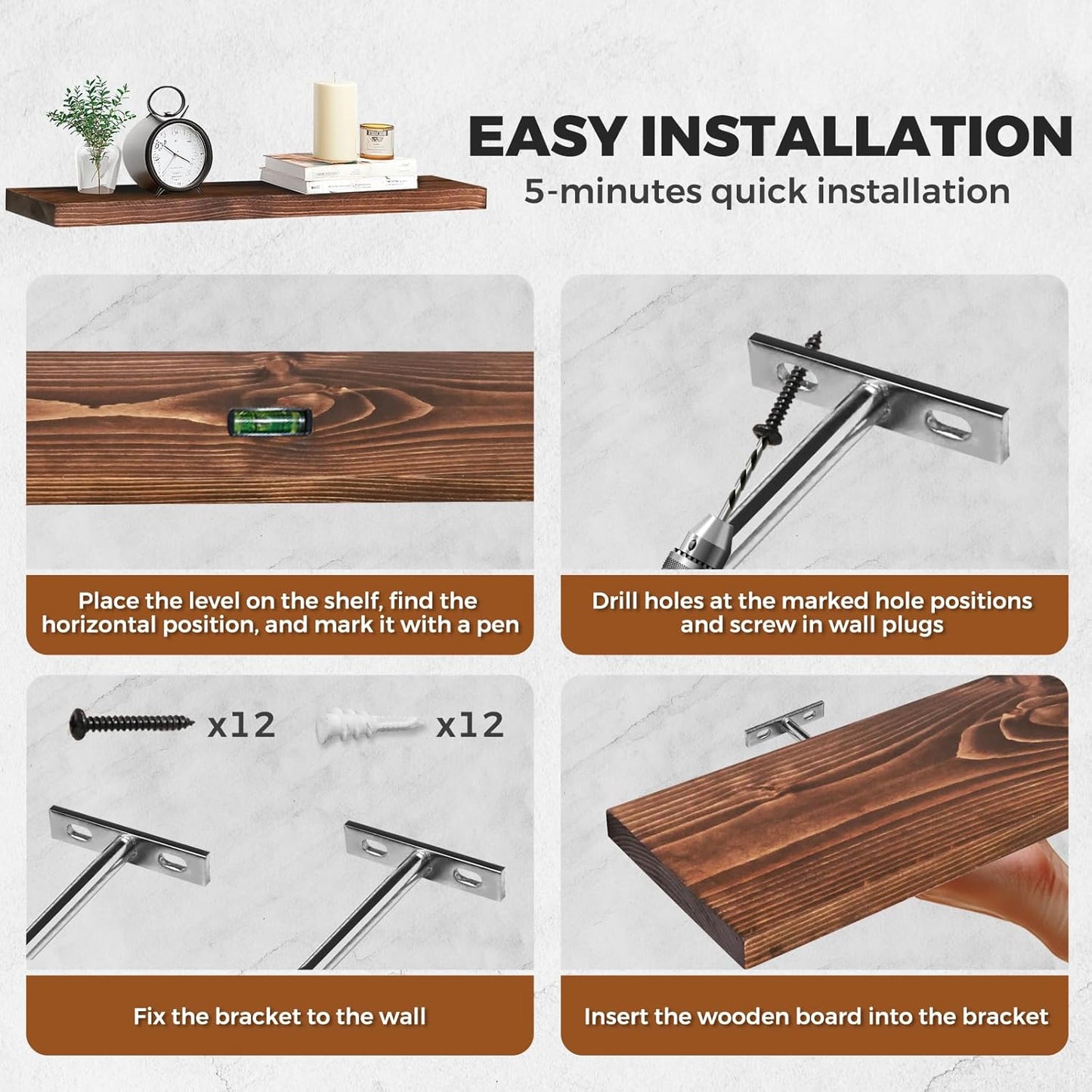 EASY INSTALLATION
5-minutes quick installation

Place the level on the shelf, find the horizontal position, and mark it with a pen

Drill holes at the marked hole positions and screw in wall plugs

x12 x12

Fix the bracket to the wall

Insert the wooden board into the bracket