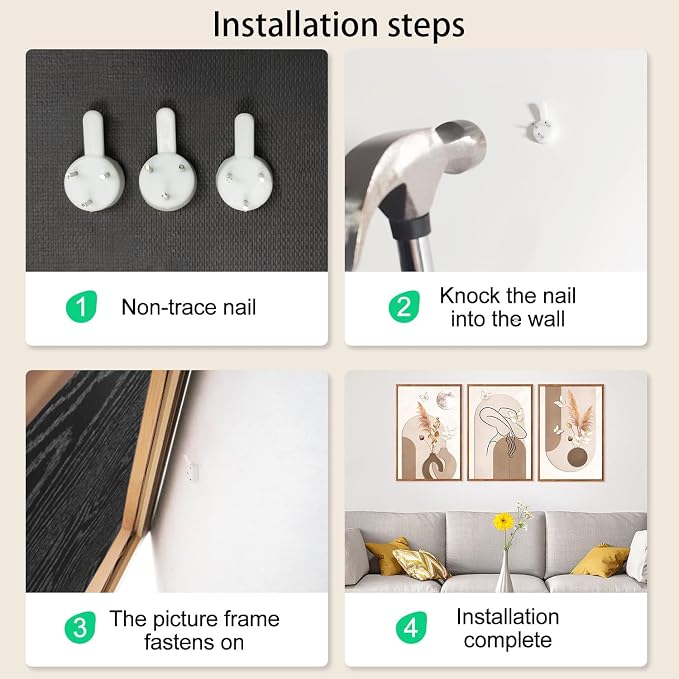 Installation steps

1 Non-trace nail

2 Knock the nail into the wall

3 The picture frame fastens on

4 Installation complete