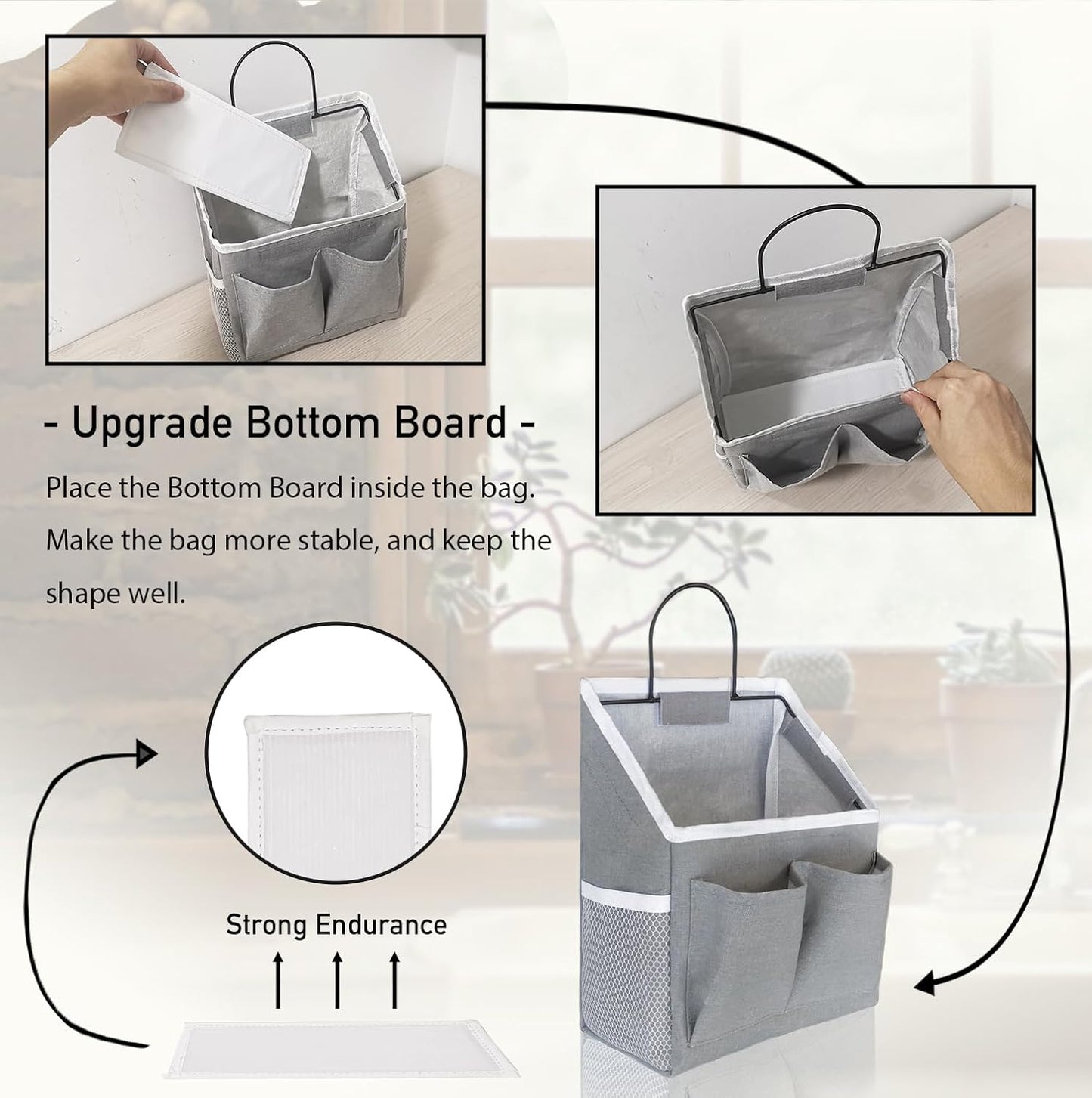 - Upgrade Bottom Board -

Place the Bottom Board inside the bag. Make the bag more stable, and keep the shape well.

Strong Endurance