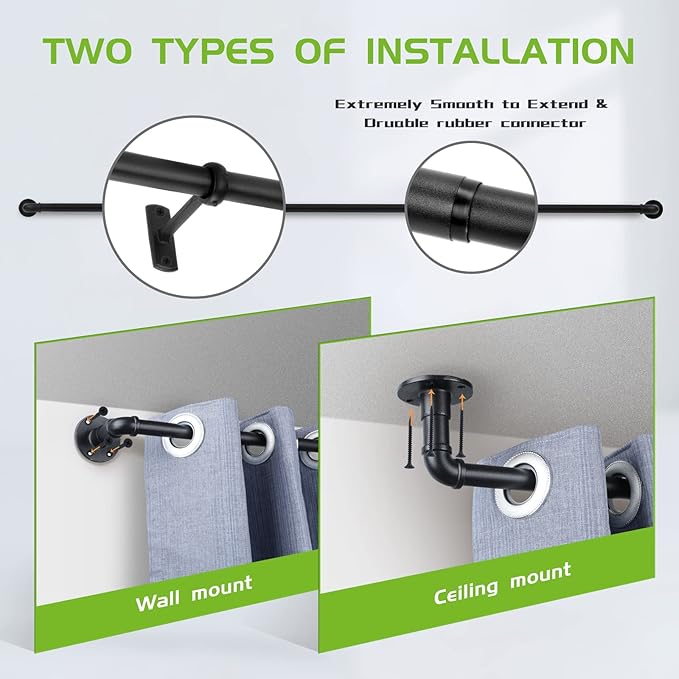 TWO TYPES OF INSTALLATION

Extremely Smooth to Extend & Druable rubber connector

Wall mount

Ceiling mount