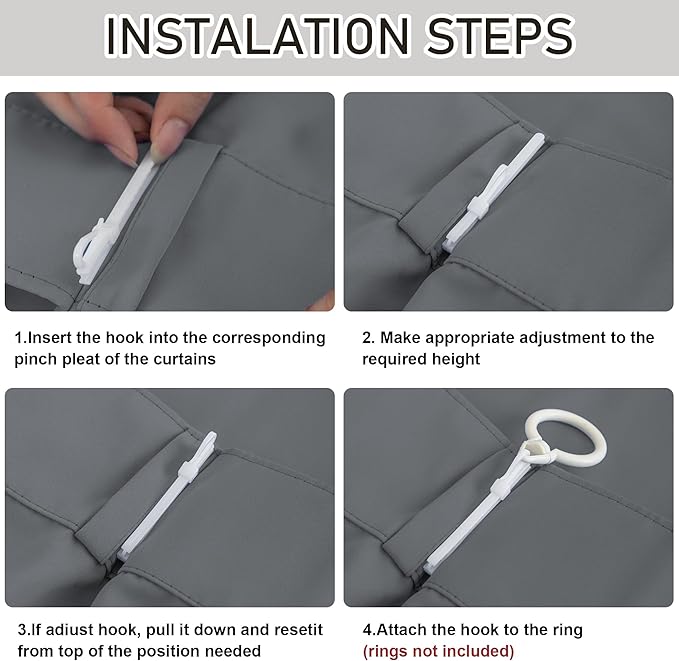 INSTALATION STEPS

1.Insert the hook into the corresponding pinch pleat of the curtains

2. Make appropriate adjustment to the required height

3.If adiust hook, pull it down and resetit from top of the position needed

4.Attach the hook to the ring (rings not included)