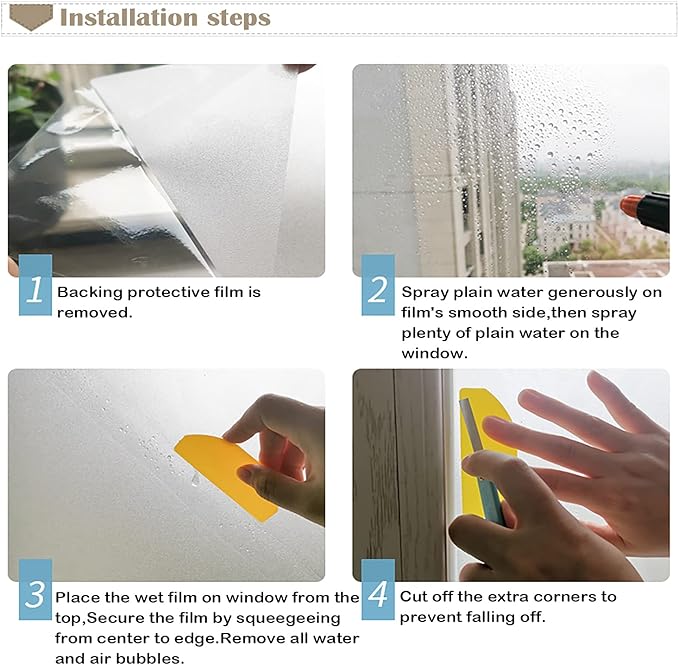 Installation steps

1 Backing protective film is removed.

2 Spray plain water generously on film's smooth side,then spray plenty of plain water on the window.

3 Place the wet film on window from the top,Secure the film by squeegeeing from center to edge.Remove all water and air bubbles.

4 Cut off the extra corners to prevent falling off.