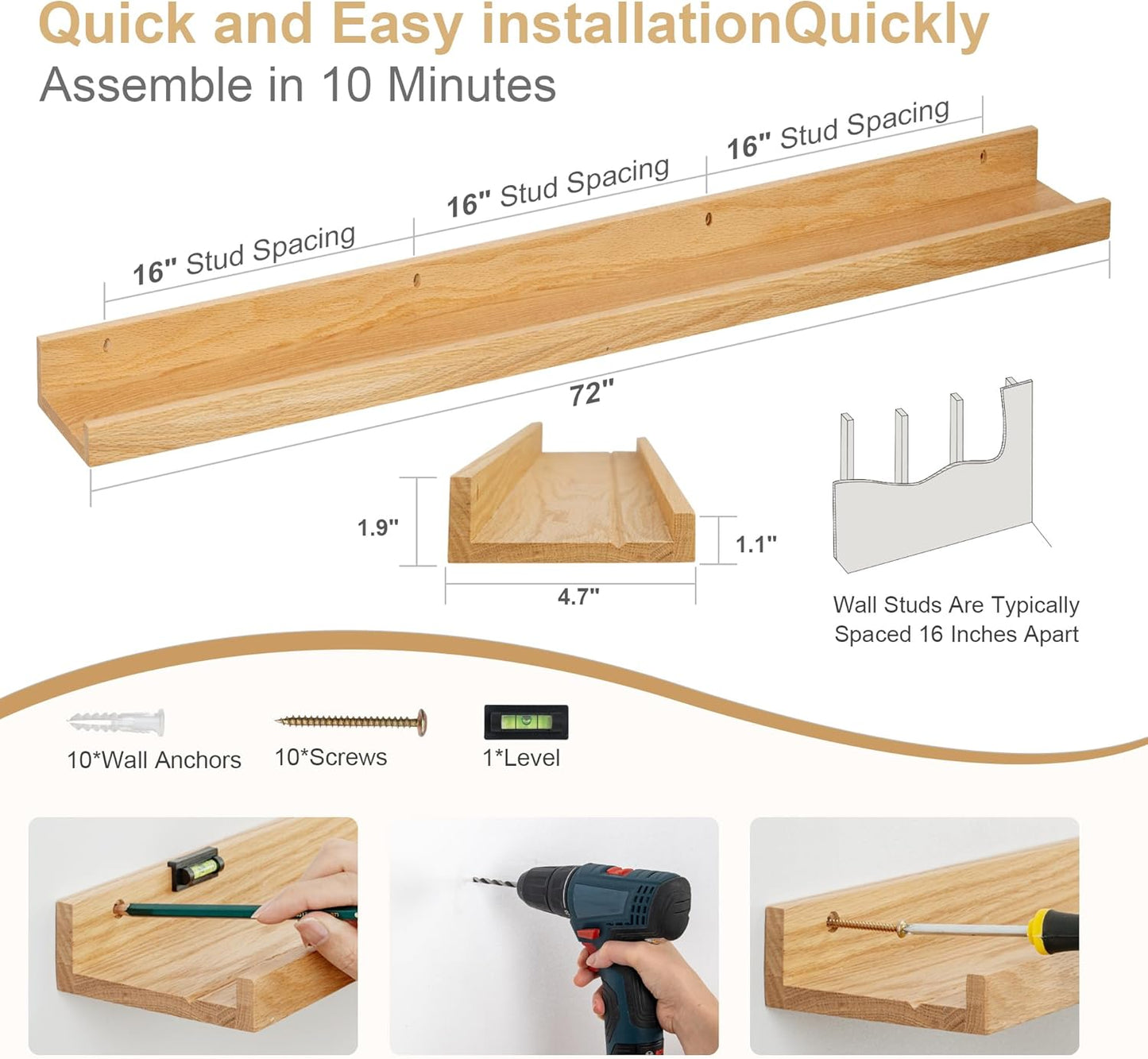 Quick and Easy installationQuickly
Assemble in 10 Minutes

16" Stud Spacing
16" Stud Spacing
16" Stud Spacing

72"

1.9"
1.1"
4.7"

Wall Studs Are Typically Spaced 16 Inches Apart

10*Wall Anchors
10*Screws
1*Level