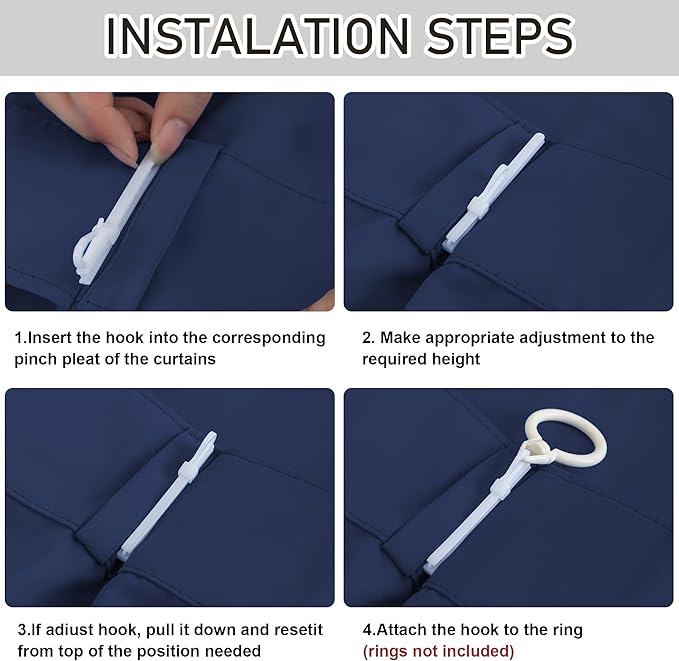 INSTALATION STEPS

1.Insert the hook into the corresponding pinch pleat of the curtains

2. Make appropriate adjustment to the required height

3.If adiust hook, pull it down and resetit from top of the position needed

4.Attach the hook to the ring (rings not included)