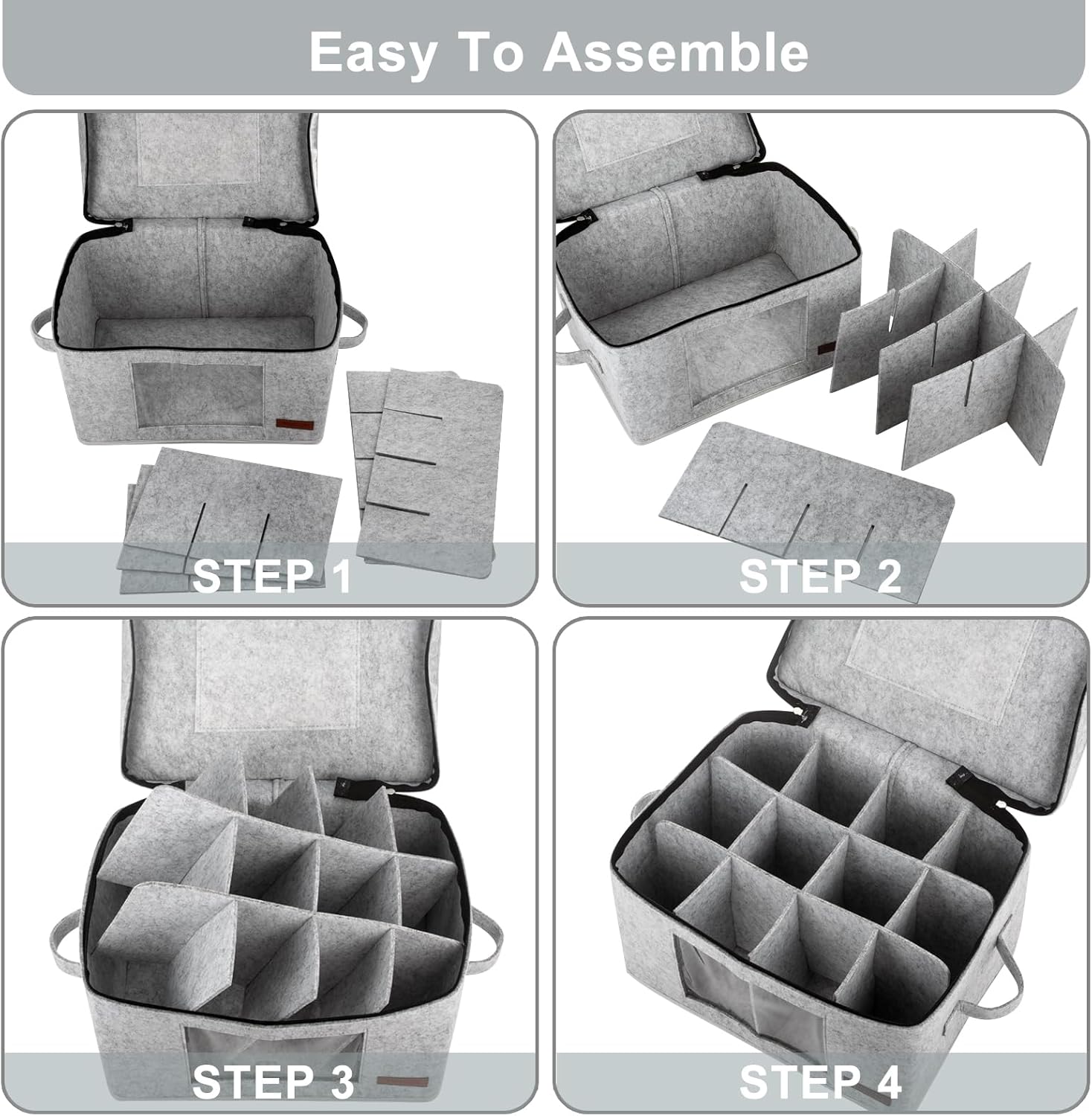 Easy To Assemble

STEP 1

STEP 2

STEP 3

STEP 4