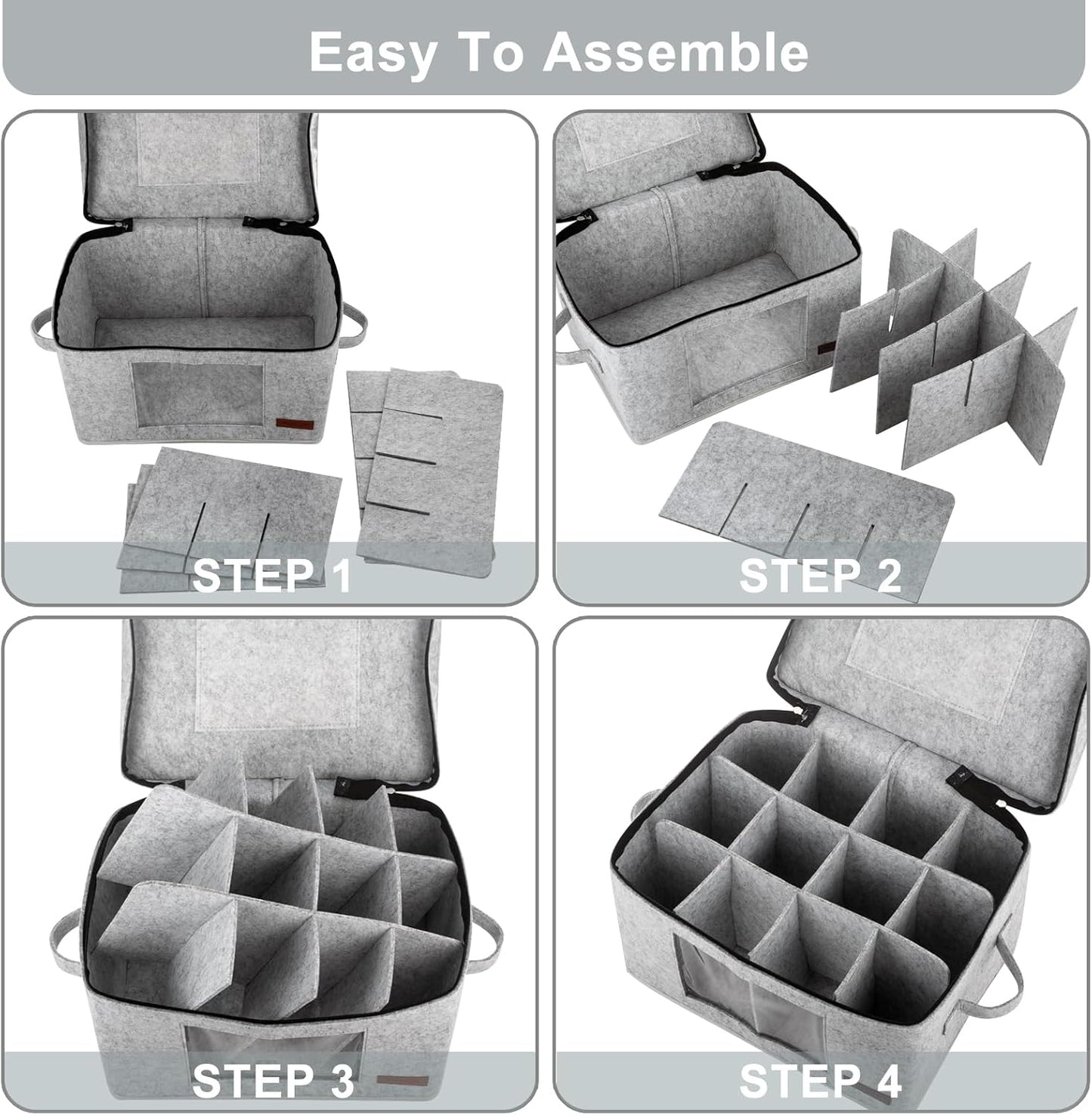 Easy To Assemble

STEP 1

STEP 2

STEP 3

STEP 4