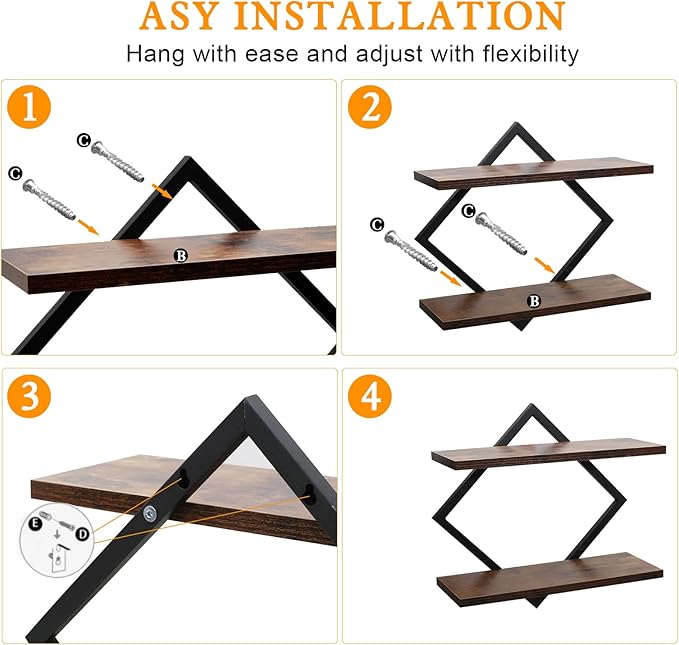 ASY INSTALLATION
Hang with ease and adjust with flexibility

1
C
C
B

2
C
C
B

3
E
D

4