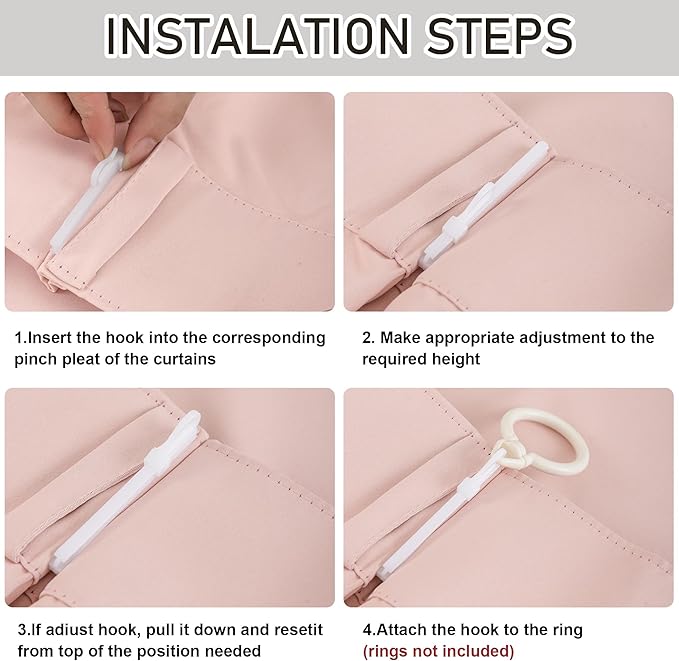 INSTALATION STEPS

1.Insert the hook into the corresponding pinch pleat of the curtains

2. Make appropriate adjustment to the required height

3.If adiust hook, pull it down and resetit from top of the position needed

4.Attach the hook to the ring (rings not included)