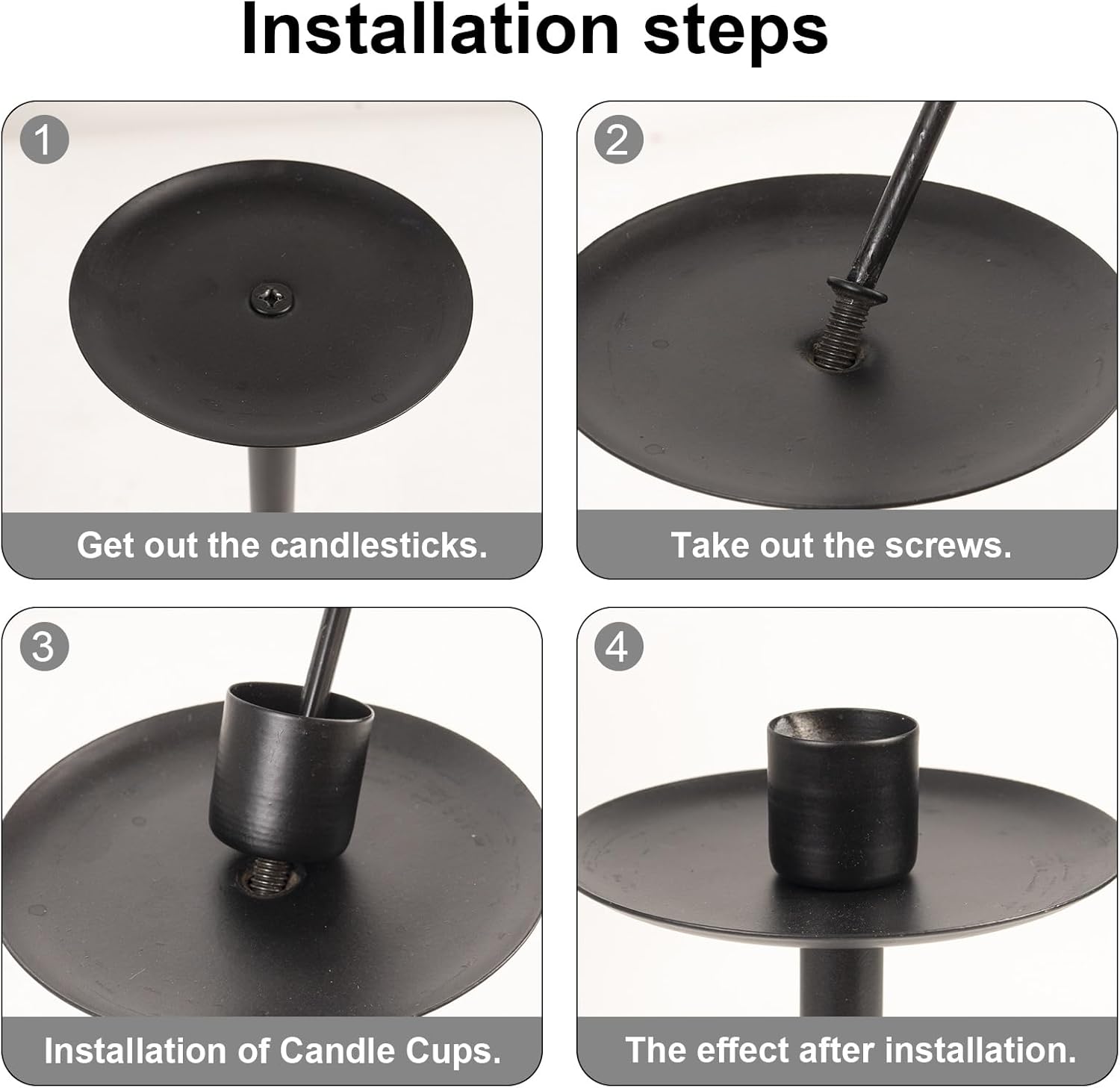 Installation steps

1

Get out the candlesticks.

2

Take out the screws.

3

Installation of Candle Cups.

4

The effect after installation.