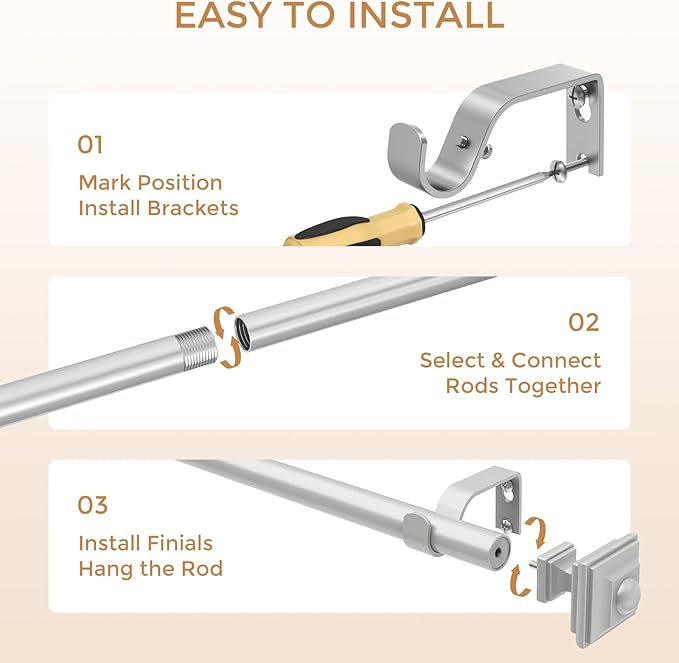 EASY TO INSTALL

01

Mark Position
Install Brackets

02

Select & Connect
Rods Together

03

Install Finials
Hang the Rod